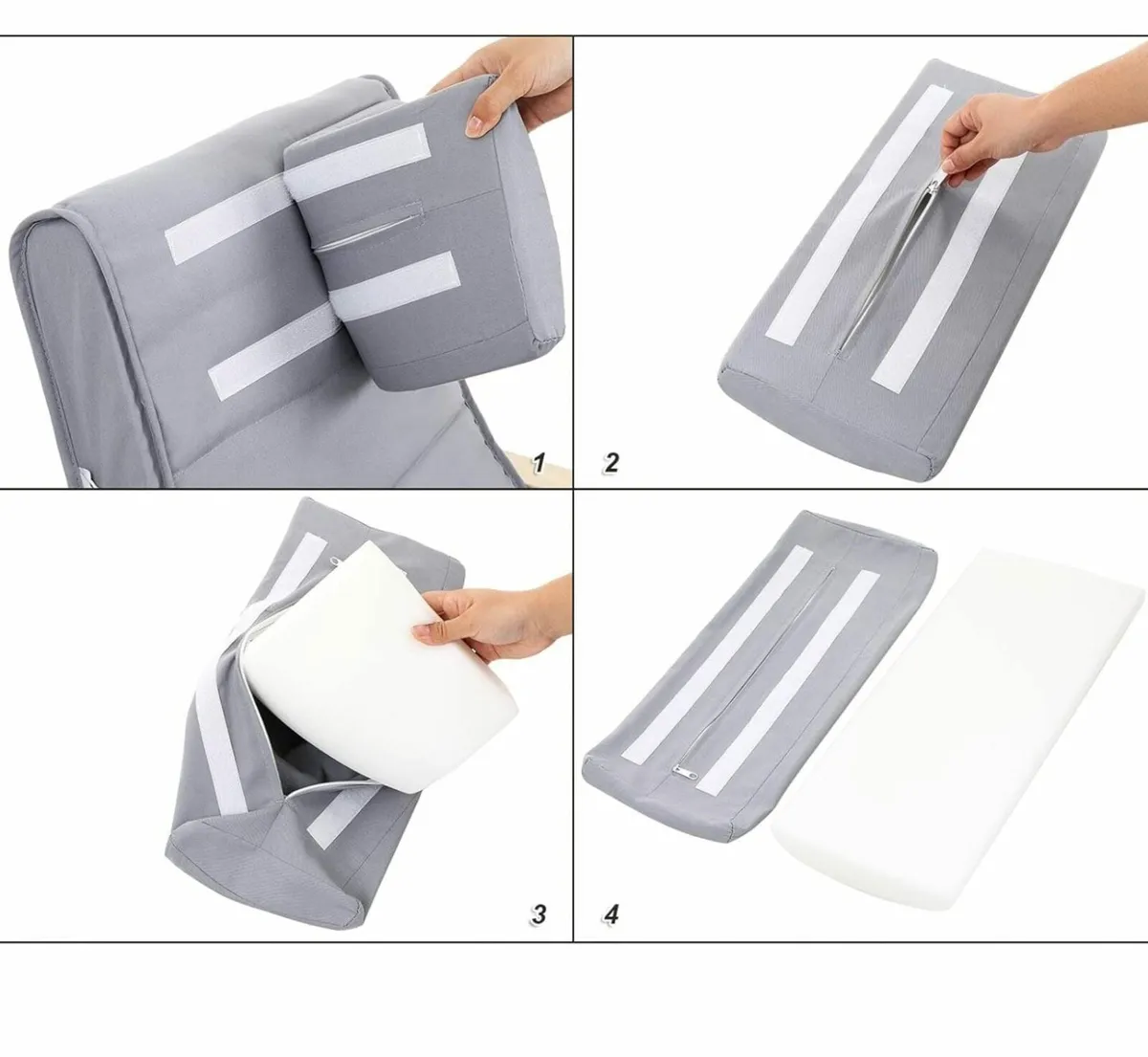 1
2
3
4