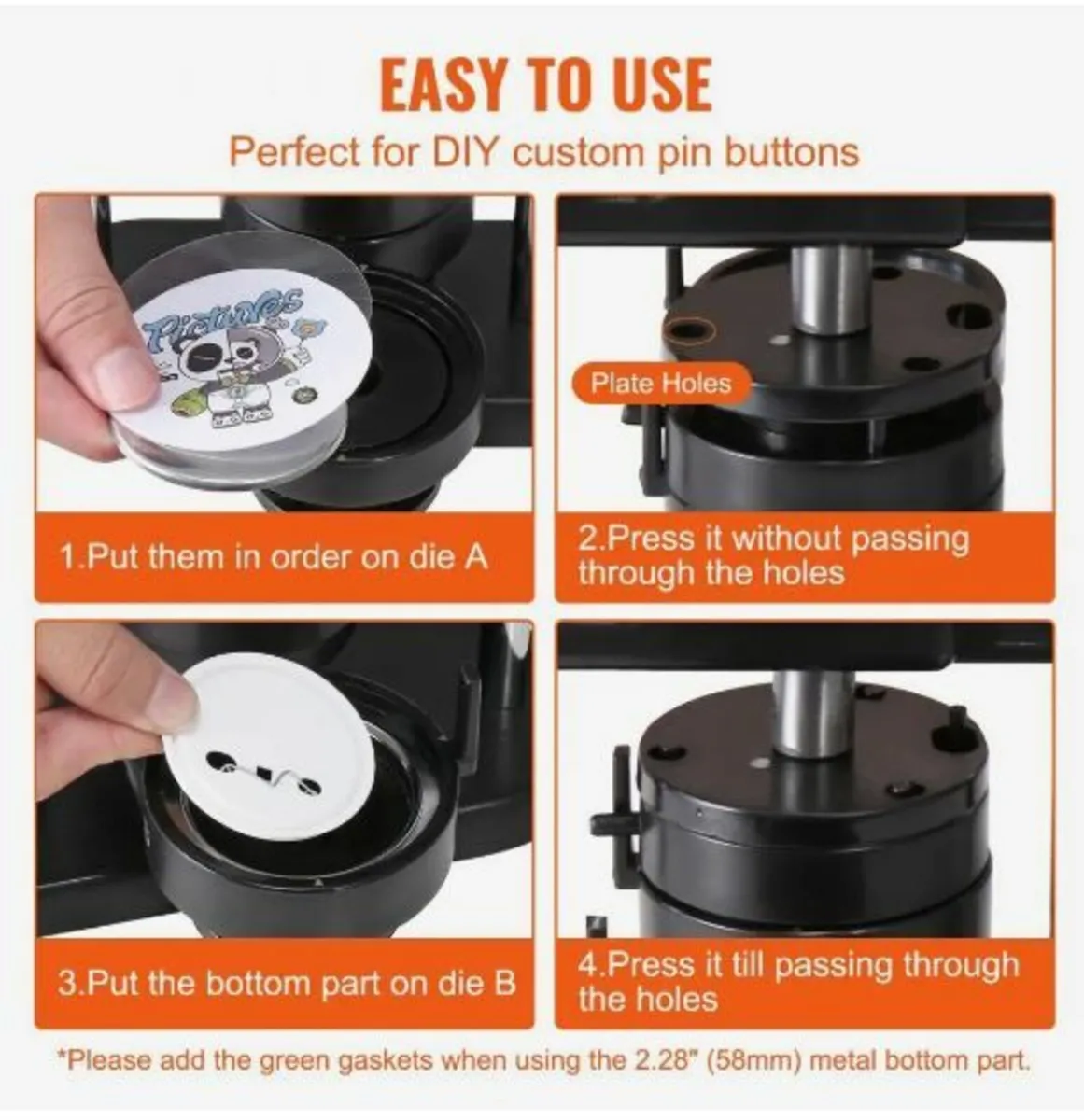 EASY TO USE

Perfect for DIY custom pin buttons

Pictures

1.Put them in order on die A

Plate Holes

2.Press it without passing through the holes

3.Put the bottom part on die B

4.Press it till passing through the holes

*Please add the green gaskets when using the 2.28" (58mm) metal bottom part.