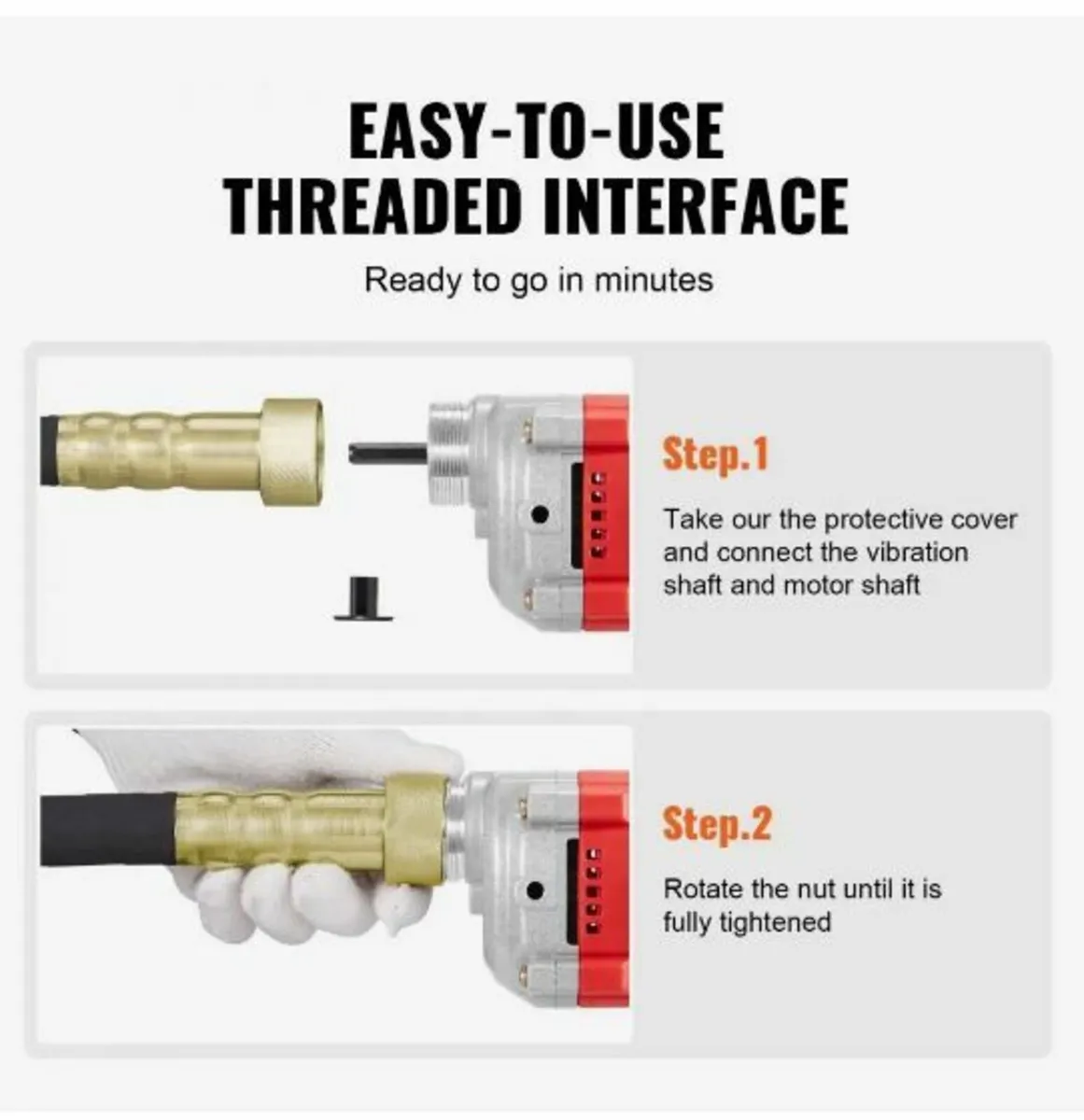 EASY-TO-USE
THREADED INTERFACE

Ready to go in minutes

Step.1

Take our the protective cover and connect the vibration shaft and motor shaft

Step.2

Rotate the nut until it is fully tightened