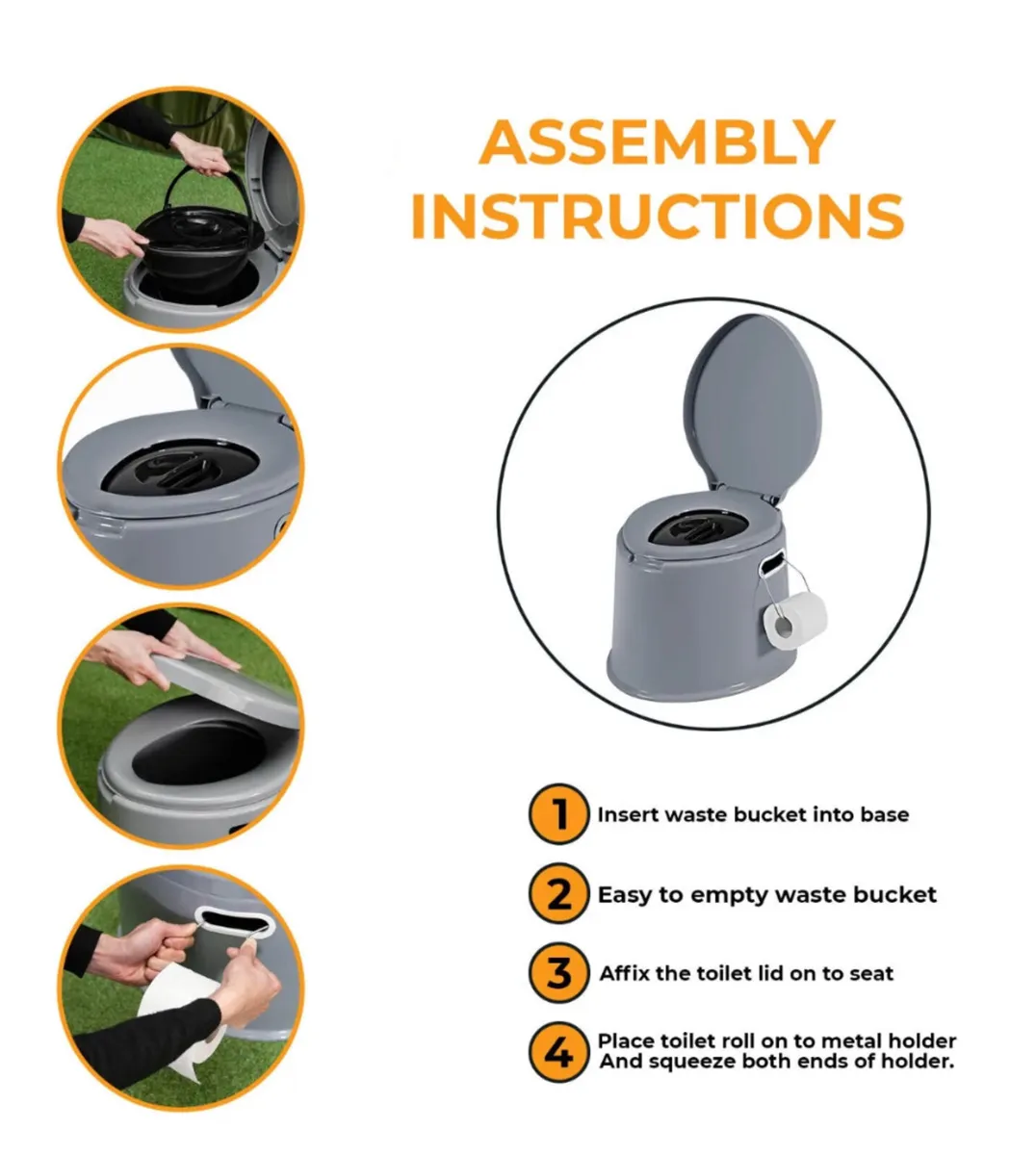 ASSEMBLY INSTRUCTIONS

1 Insert waste bucket into base

2 Easy to empty waste bucket

3 Affix the toilet lid on to seat

4 Place toilet roll on to metal holder And squeeze both ends of holder.