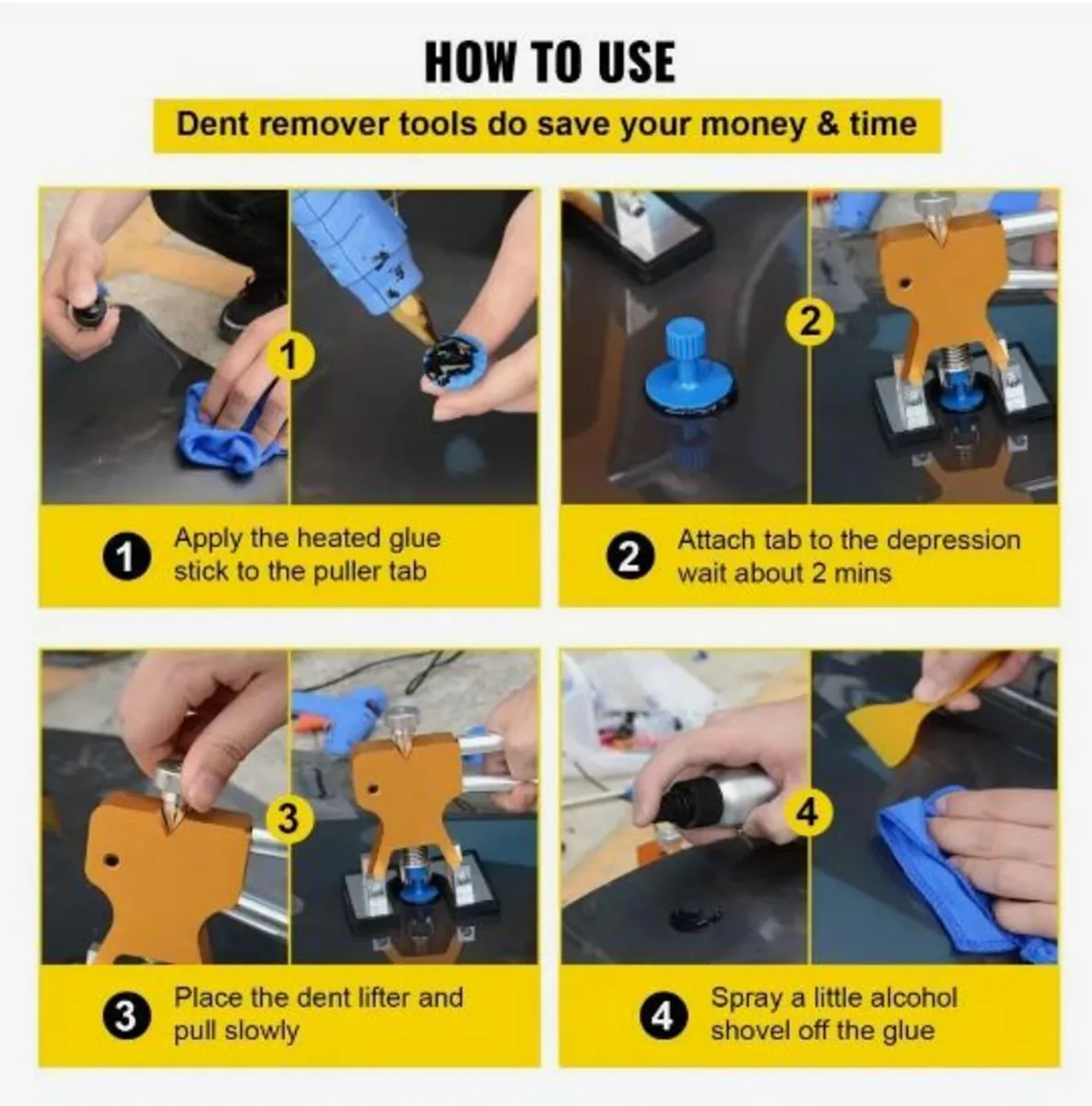 HOW TO USE

Dent remover tools do save your money & time

1

1 Apply the heated glue stick to the puller tab

2

2 Attach tab to the depression wait about 2 mins

3

3 Place the dent lifter and pull slowly

4

4 Spray a little alcohol shovel off the glue