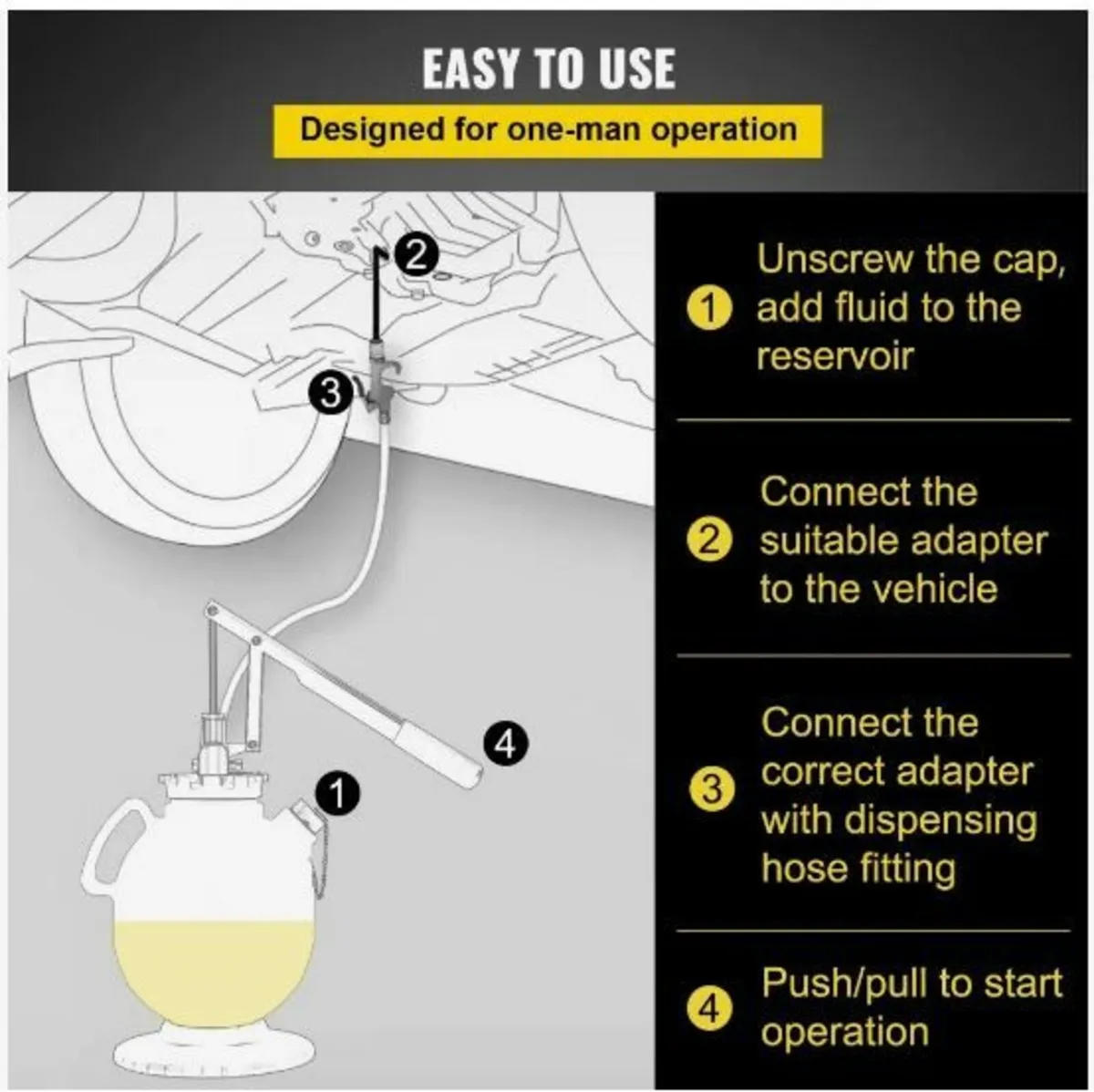 EASY TO USE

Designed for one-man operation

2

3

4

1

1 Unscrew the cap, add fluid to the reservoir

2 Connect the suitable adapter to the vehicle

3 Connect the correct adapter with dispensing hose fitting

4 Push/pull to start operation