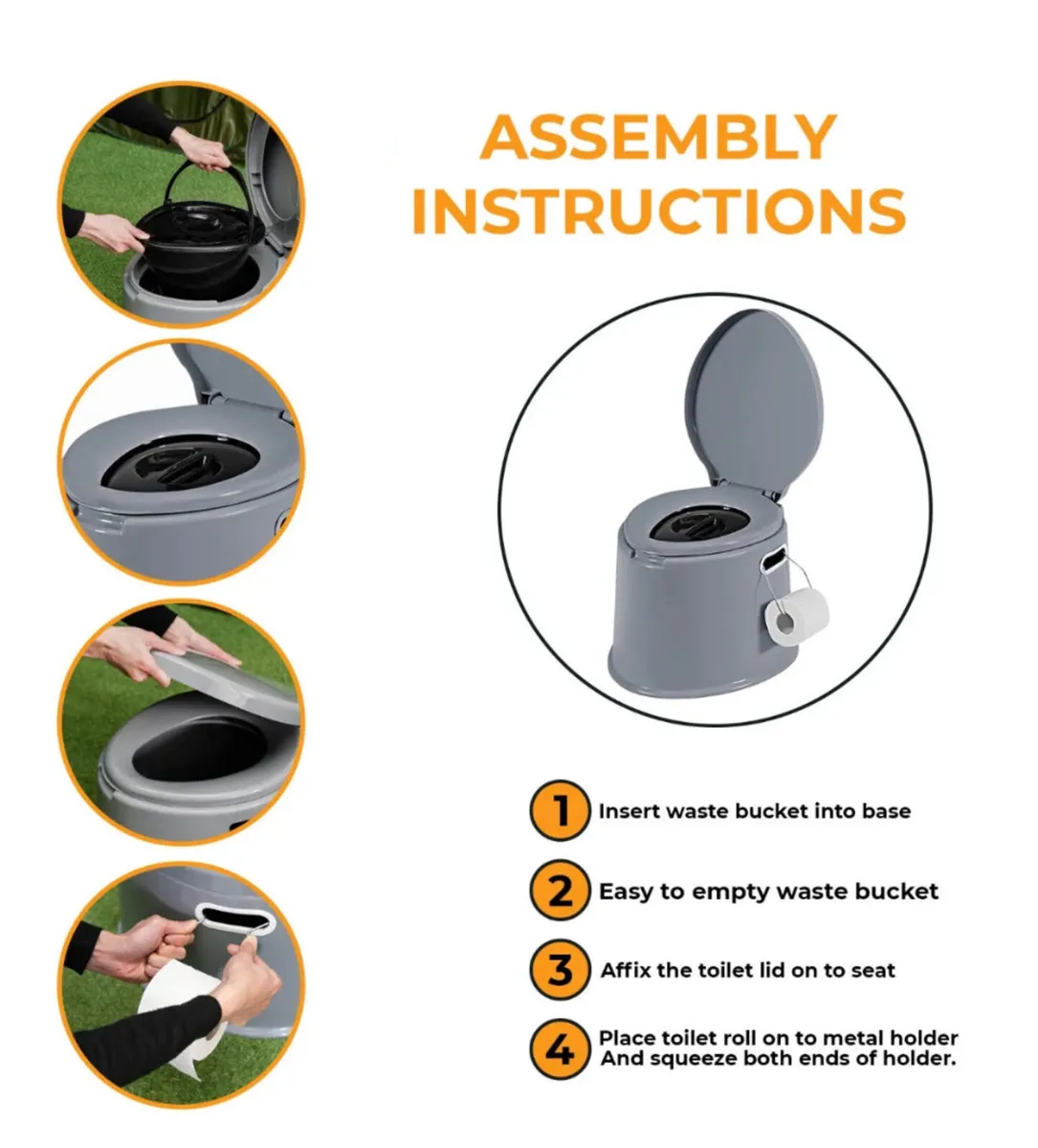 ASSEMBLY INSTRUCTIONS

1 Insert waste bucket into base

2 Easy to empty waste bucket

3 Affix the toilet lid on to seat

4 Place toilet roll on to metal holder And squeeze both ends of holder.