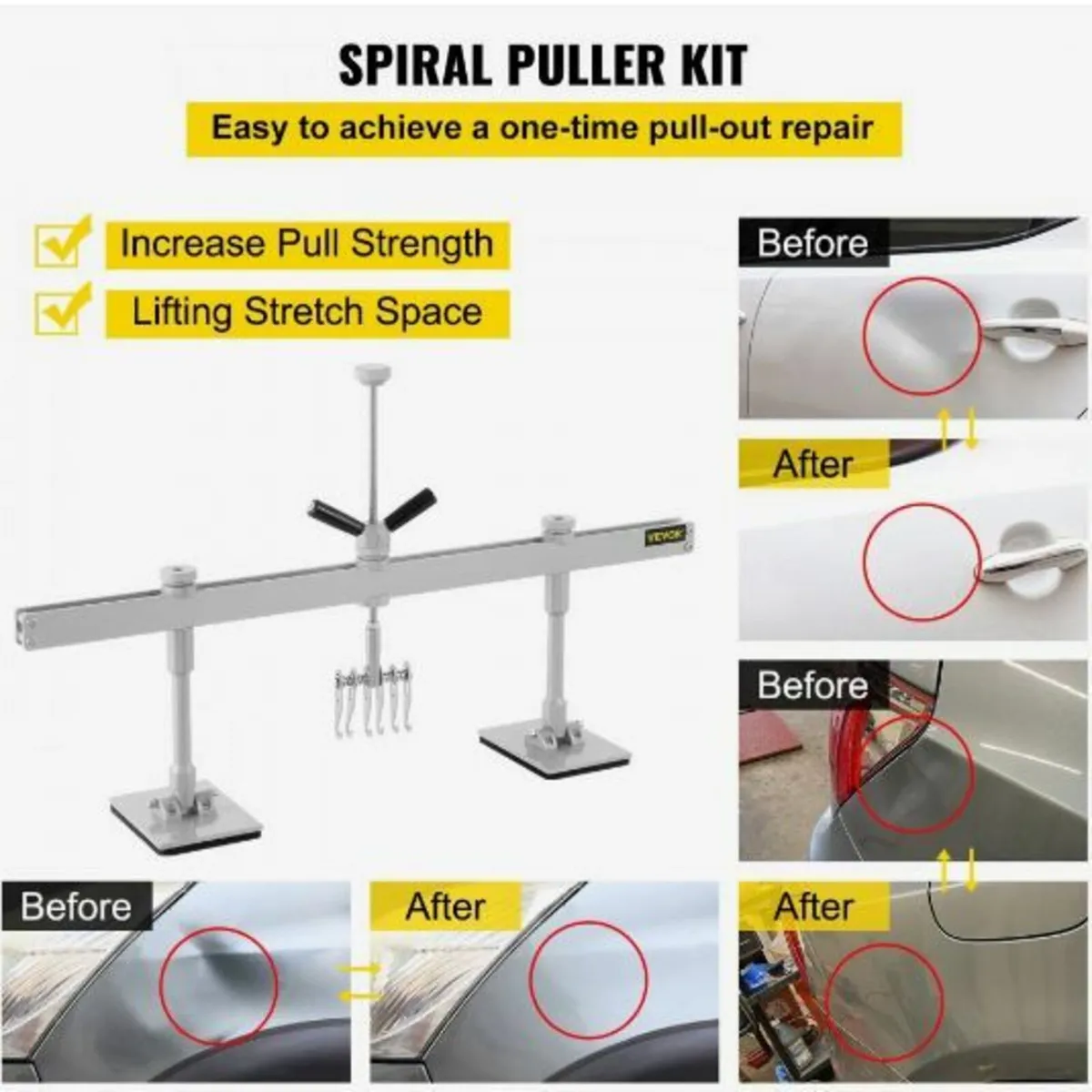 SPIRAL PULLER KIT

Easy to achieve a one-time pull-out repair

Increase Pull Strength

Lifting Stretch Space

VEVOR

Before

After

Before

After

Before

After