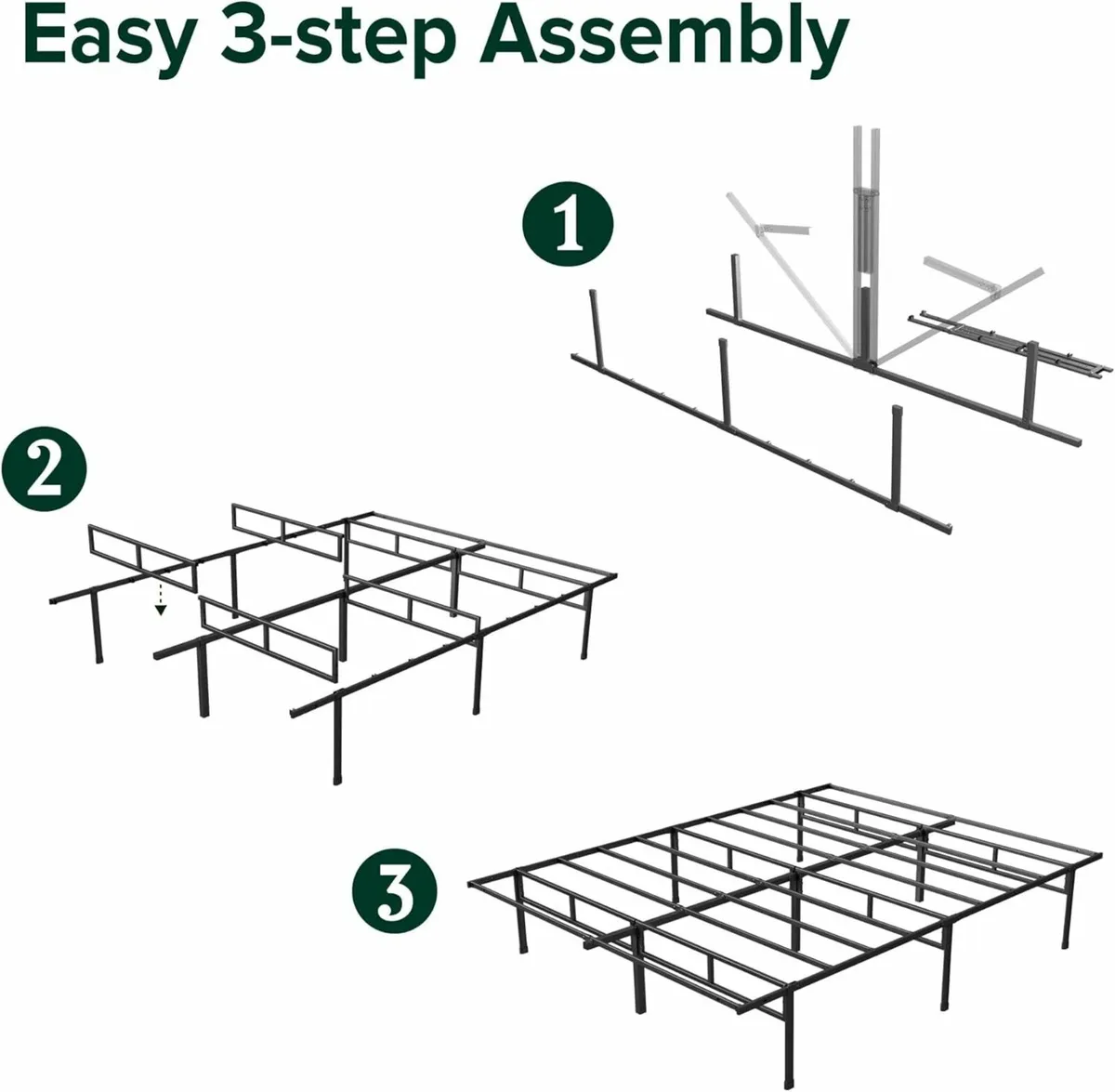 Easy 3-step Assembly

1

2

3