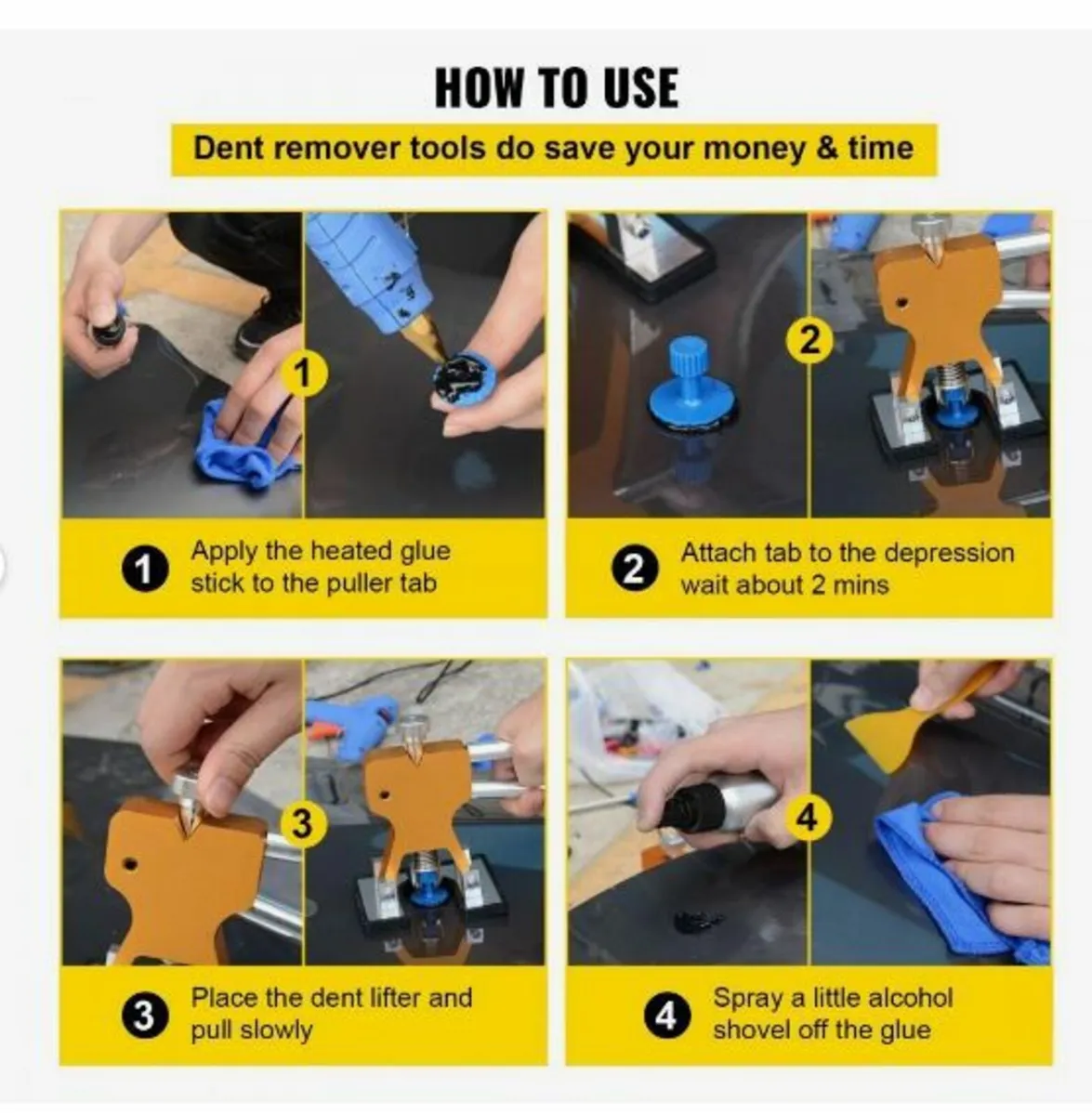 HOW TO USE

Dent remover tools do save your money & time

1

1 Apply the heated glue stick to the puller tab

2

2 Attach tab to the depression wait about 2 mins

3

3 Place the dent lifter and pull slowly

4

4 Spray a little alcohol shovel off the glue