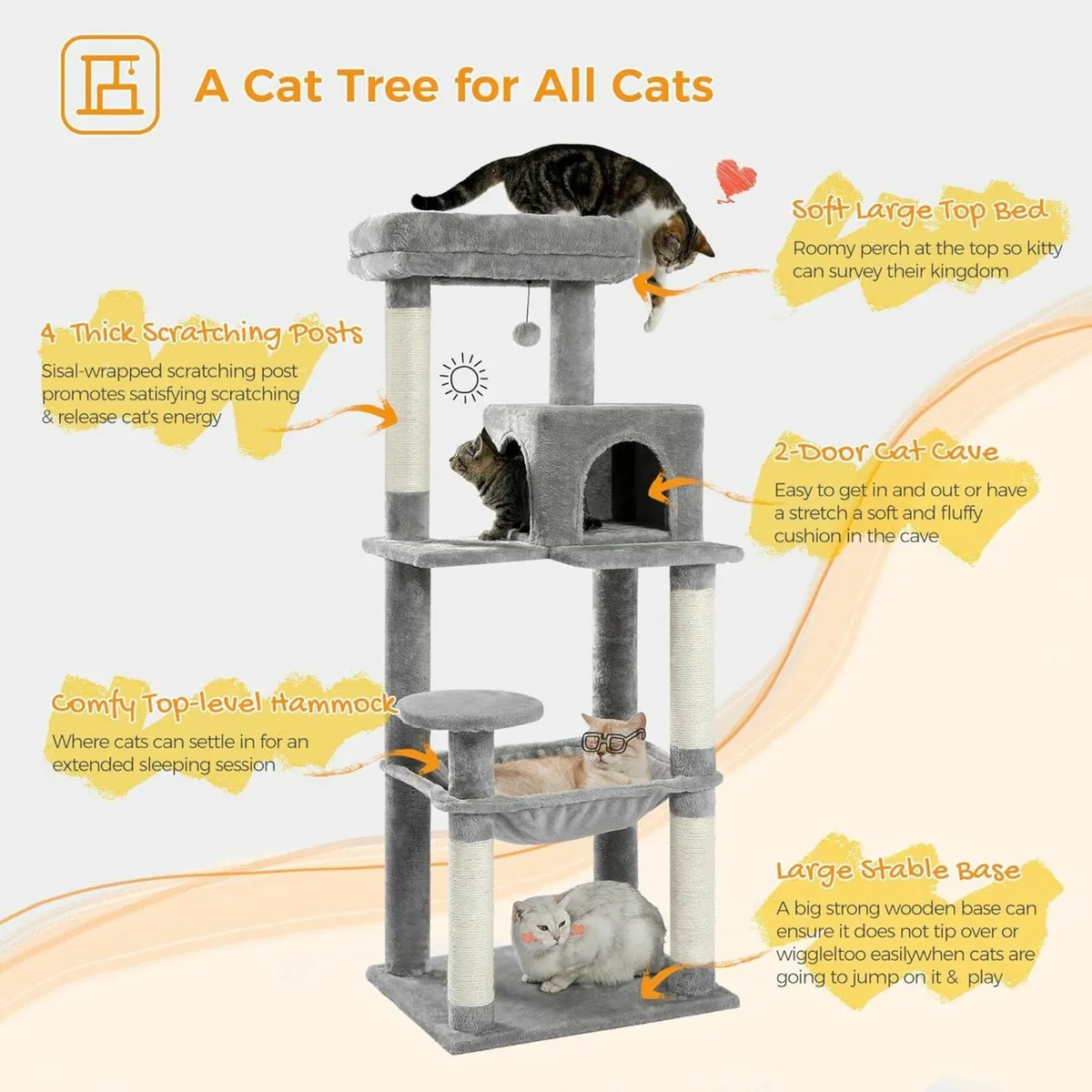 A Cat Tree for All Cats

Soft Large Top Bed
Roomy perch at the top so kitty can survey their kingdom

4 Thick Scratching Posts
Sisal-wrapped scratching post promotes satisfying scratching & release cat's energy

2-Door Cat Cave
Easy to get in and out or have a stretch a soft and fluffy cushion in the cave

Comfy Top-level Hammock
Where cats can settle in for an extended sleeping session

Large Stable Base
A big strong wooden base can ensure it does not tip over or wiggletoo easilywhen cats are going to jump on it & play