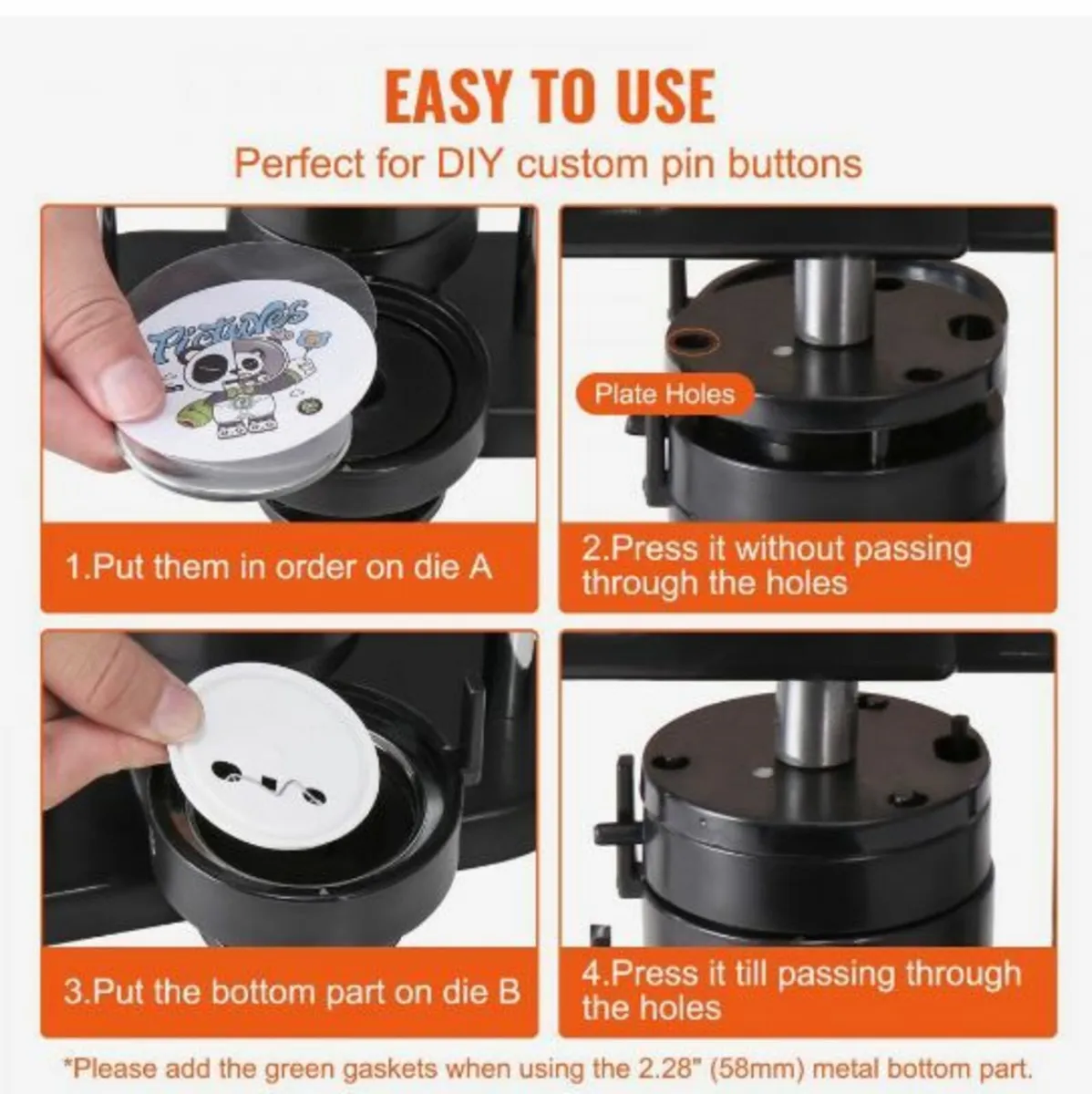 EASY TO USE

Perfect for DIY custom pin buttons

Pictures

1.Put them in order on die A

Plate Holes

2.Press it without passing through the holes

3.Put the bottom part on die B

4.Press it till passing through the holes

*Please add the green gaskets when using the 2.28" (58mm) metal bottom part.