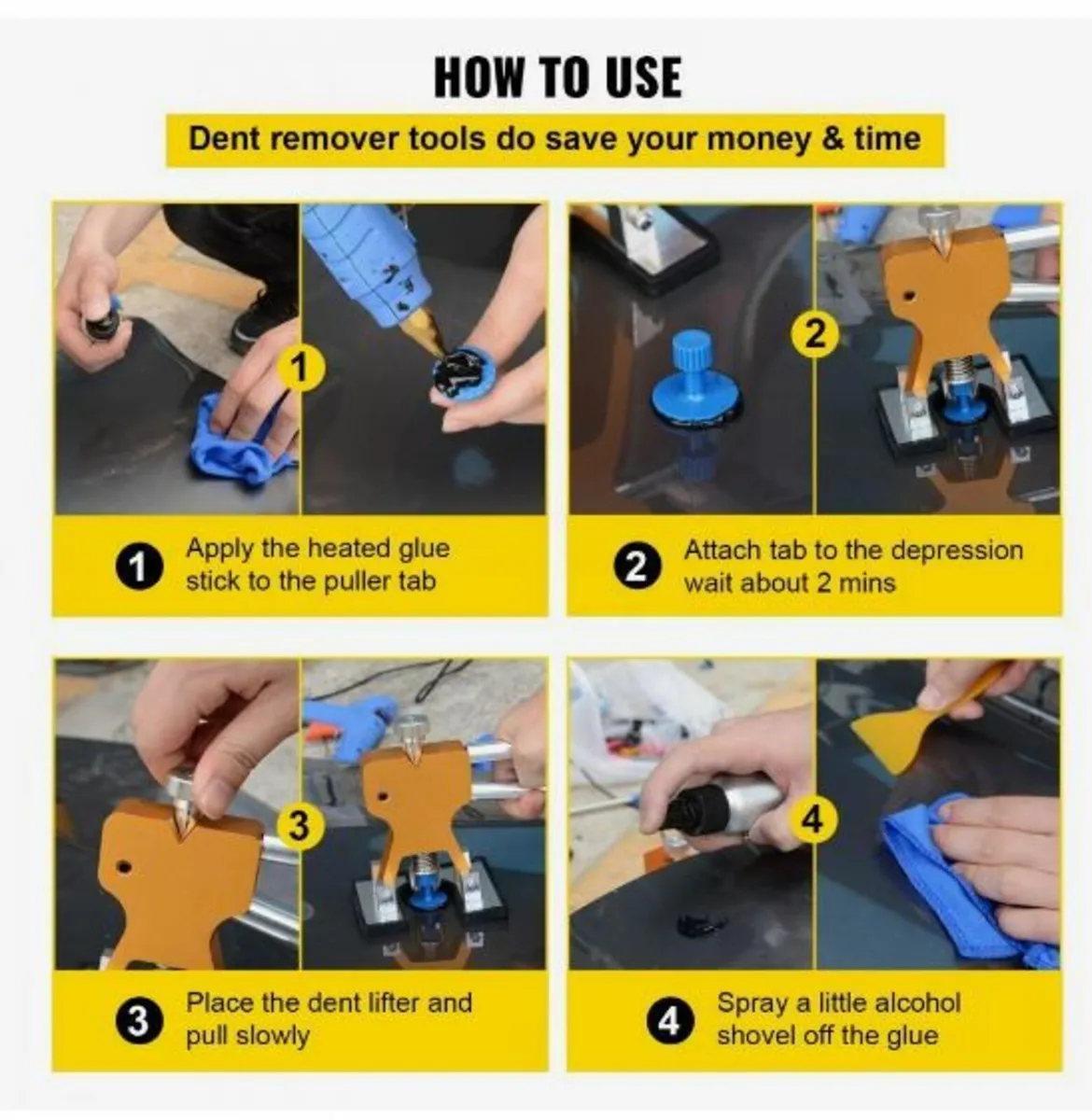 HOW TO USE

Dent remover tools do save your money & time

1

1 Apply the heated glue stick to the puller tab

2

2 Attach tab to the depression wait about 2 mins

3

3 Place the dent lifter and pull slowly

4

4 Spray a little alcohol shovel off the glue