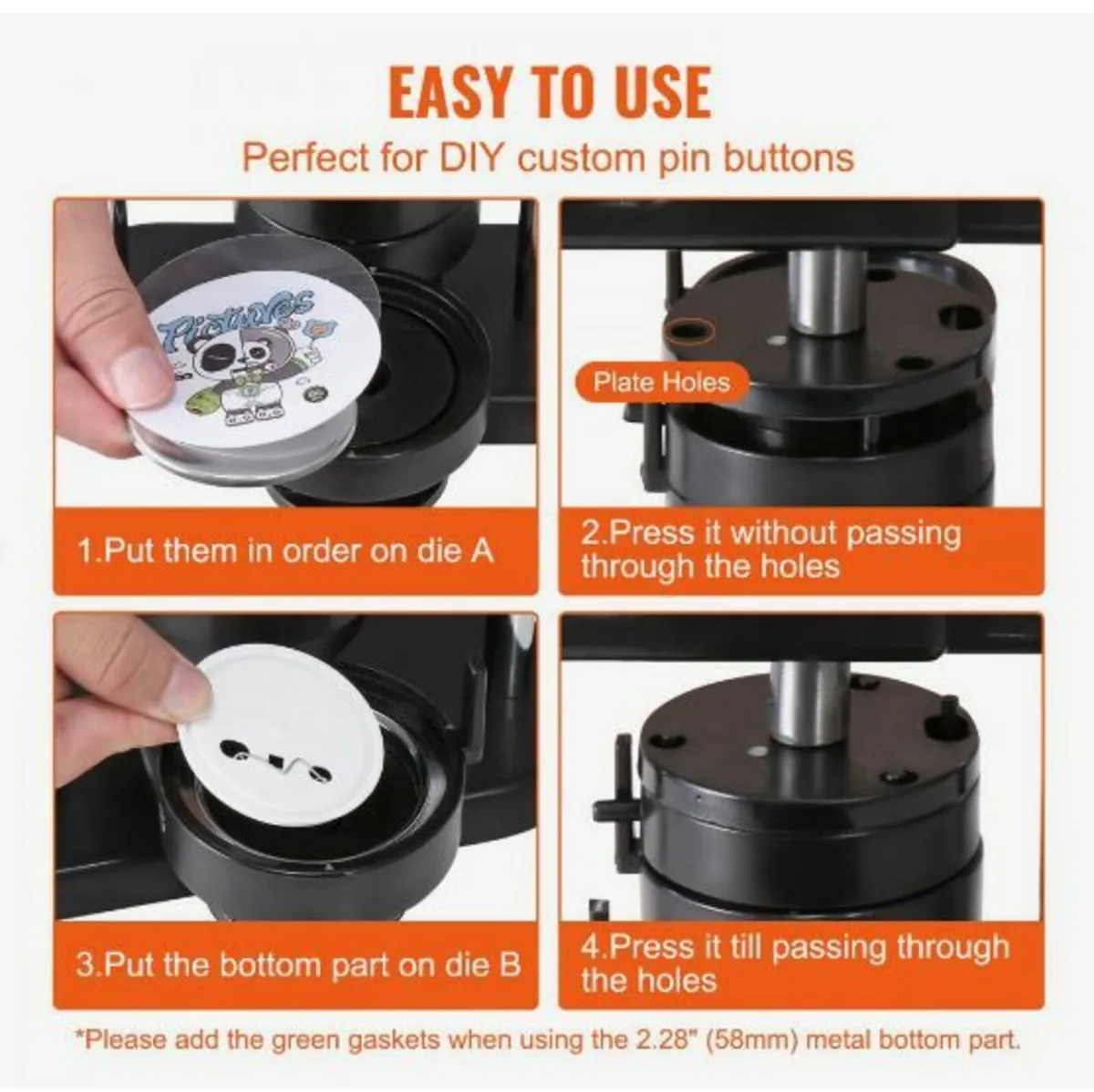 EASY TO USE
Perfect for DIY custom pin buttons

Pictures

1.Put them in order on die A

Plate Holes

2.Press it without passing through the holes

3.Put the bottom part on die B

4.Press it till passing through the holes

*Please add the green gaskets when using the 2.28" (58mm) metal bottom part.