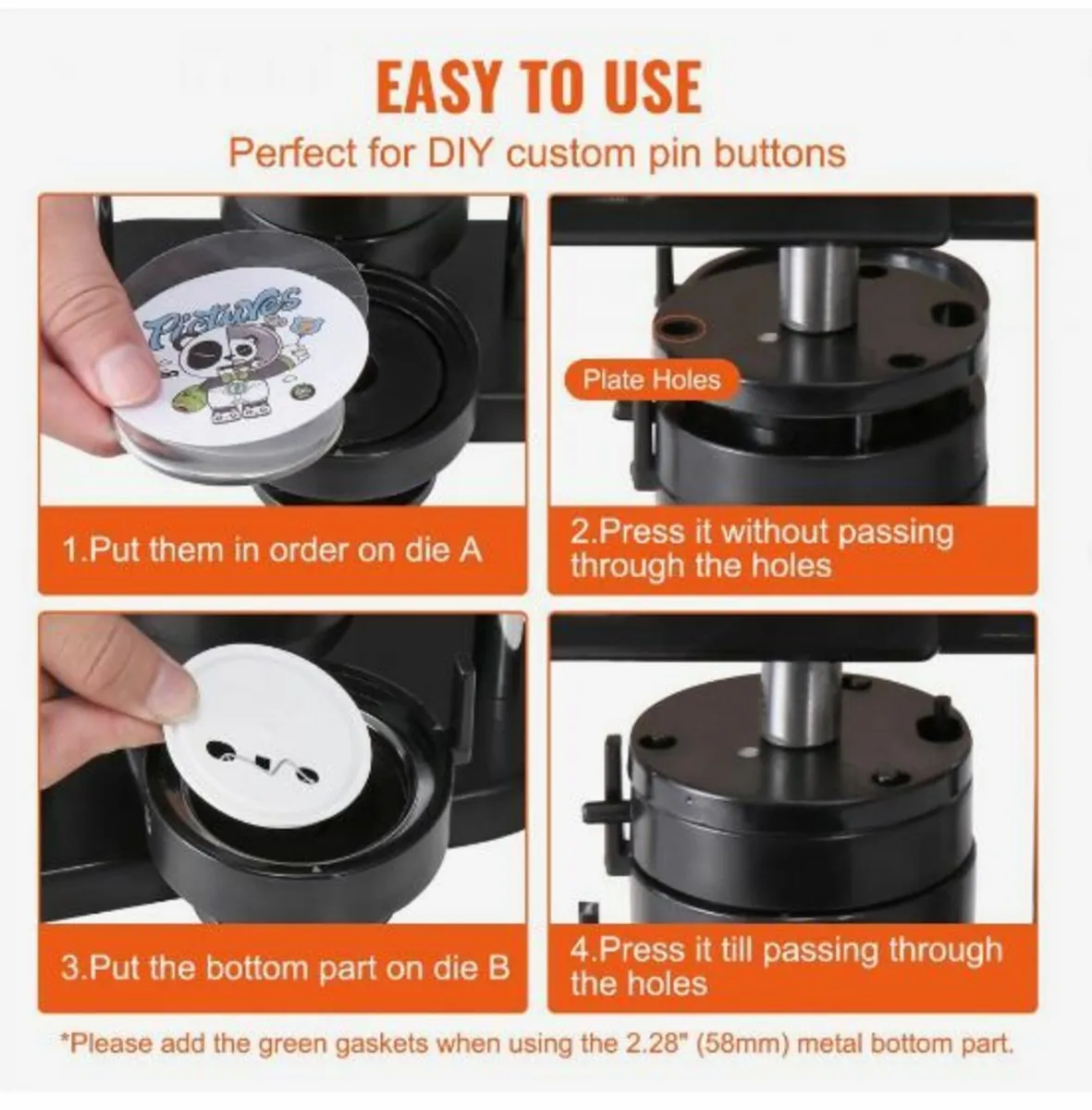 EASY TO USE

Perfect for DIY custom pin buttons

Pictures

1.Put them in order on die A

Plate Holes

2.Press it without passing through the holes

3.Put the bottom part on die B

4.Press it till passing through the holes

*Please add the green gaskets when using the 2.28" (58mm) metal bottom part.