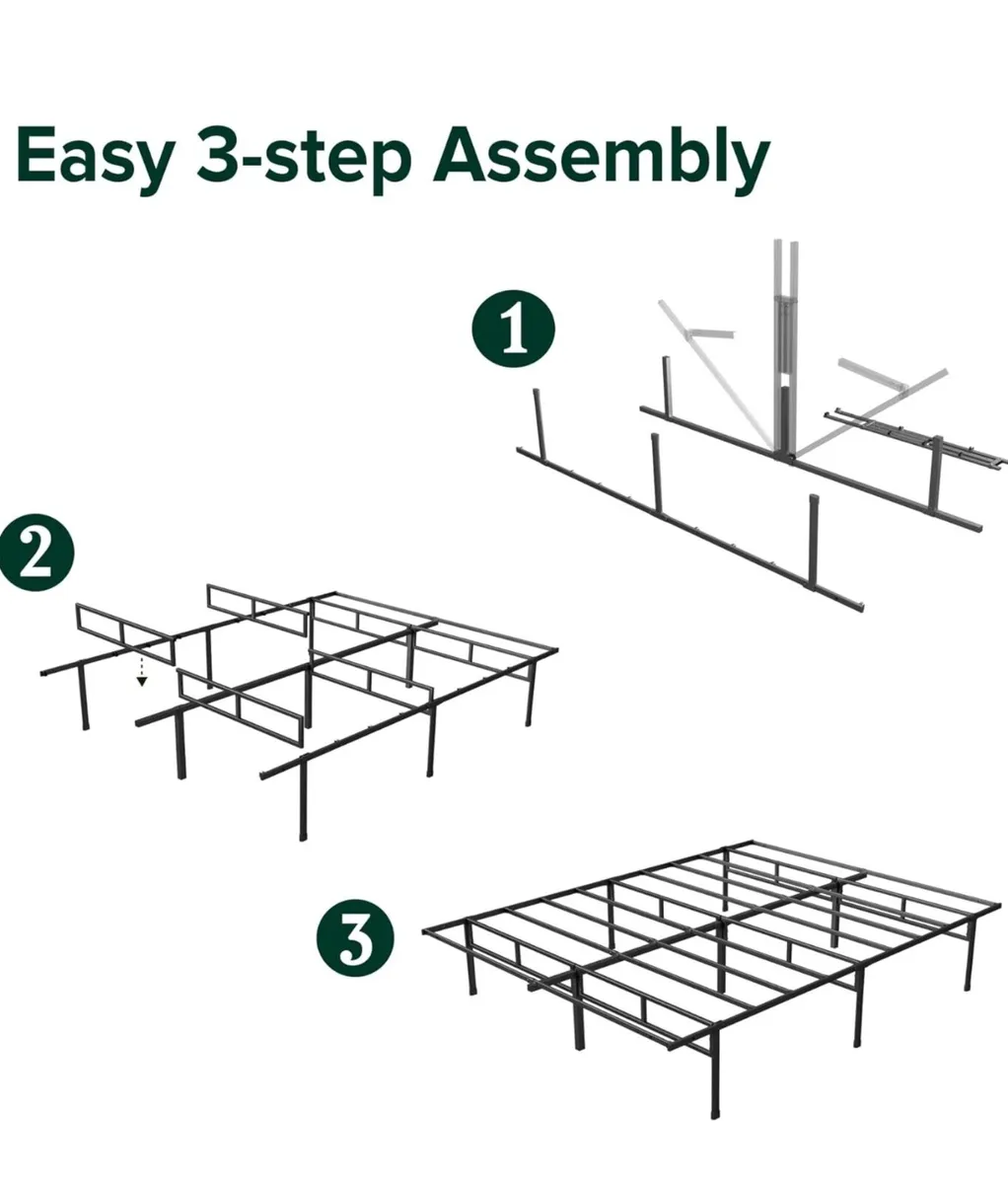 Easy 3-step Assembly

1

2

3