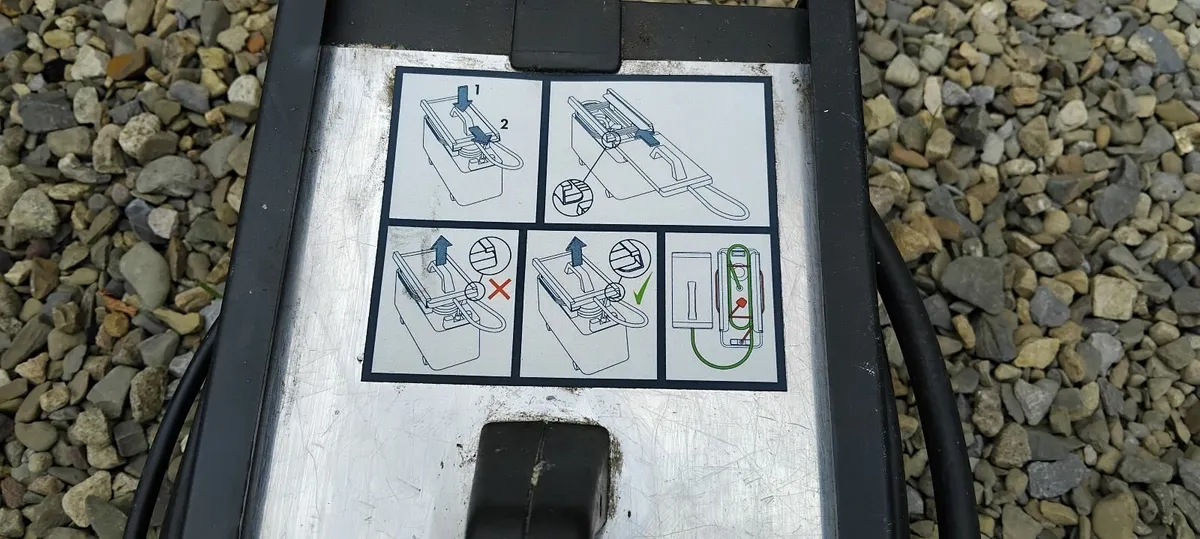 1
2