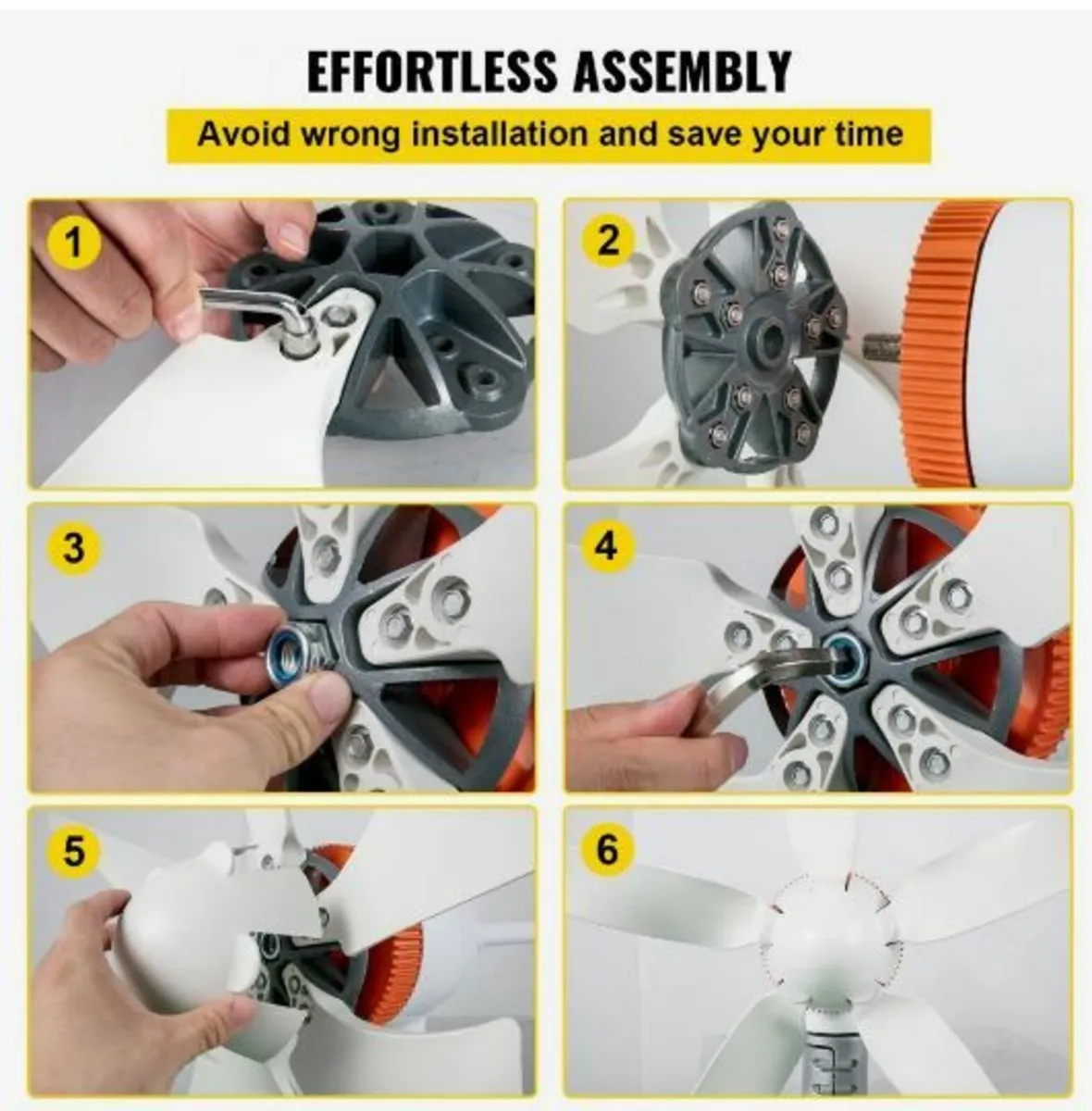 EFFORTLESS ASSEMBLY

Avoid wrong installation and save your time

1

2

3

4

5

6