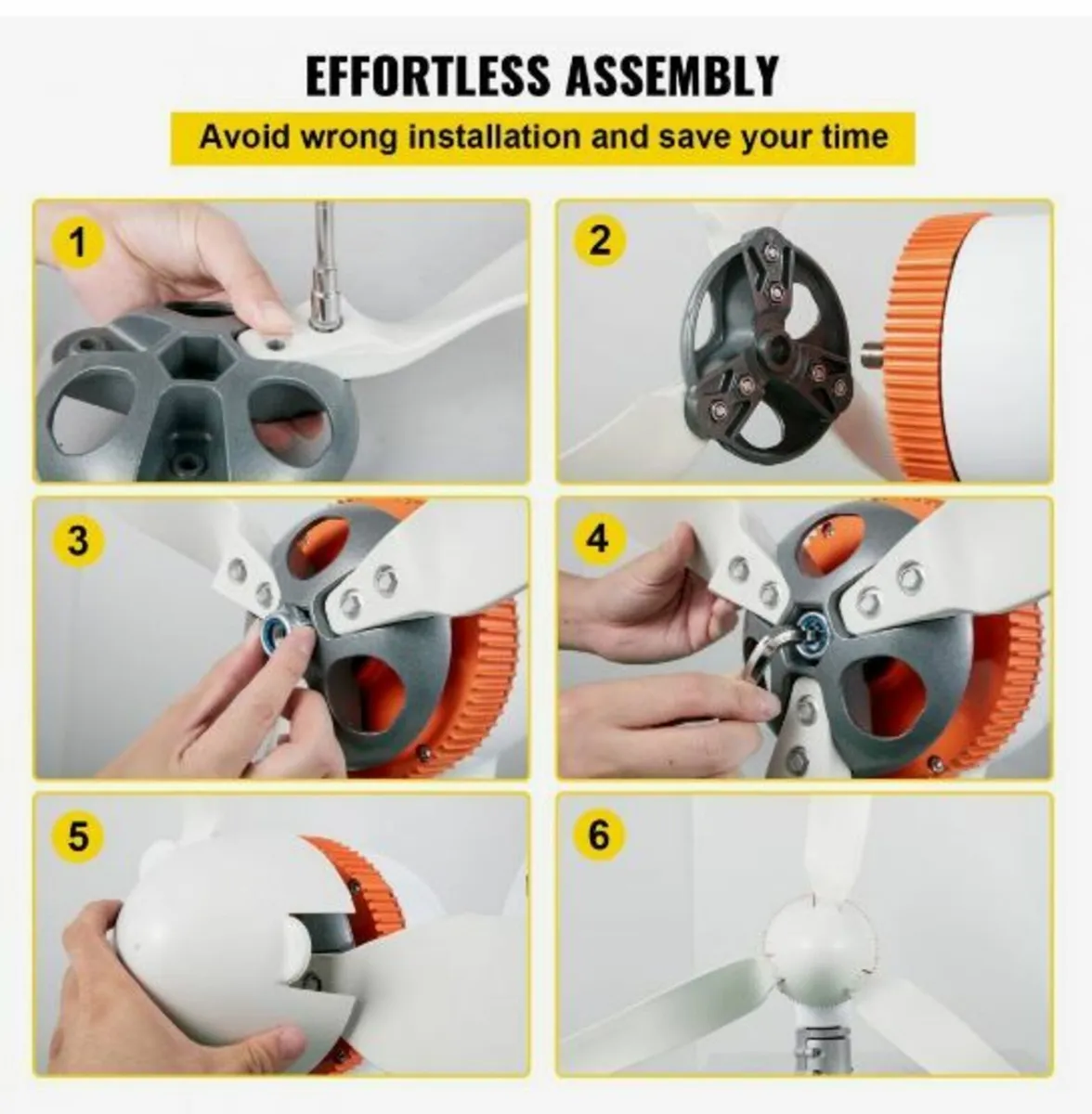 EFFORTLESS ASSEMBLY

Avoid wrong installation and save your time

1

2

3

4

5

6