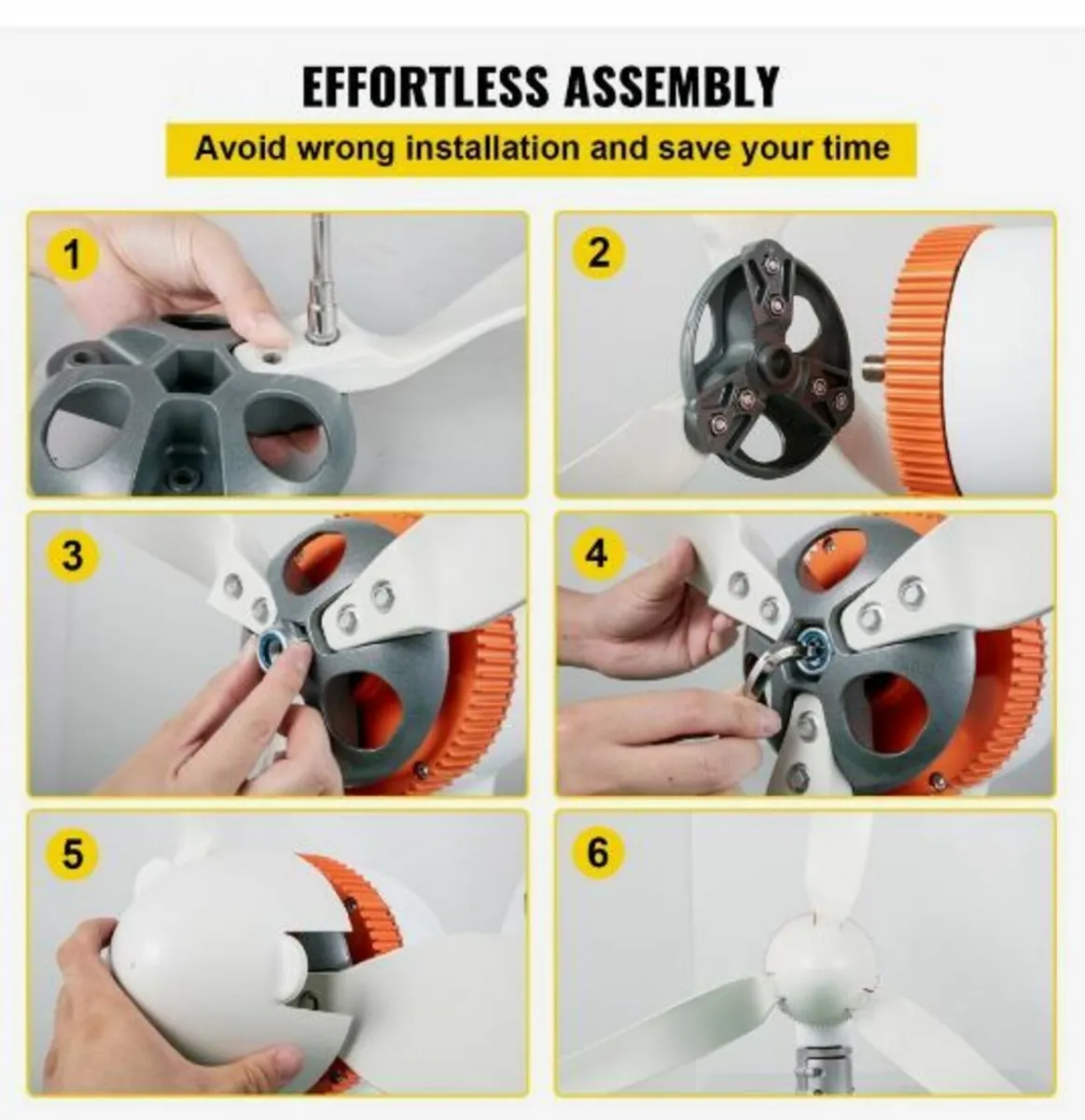 EFFORTLESS ASSEMBLY

Avoid wrong installation and save your time

1

2

3

4

5

6