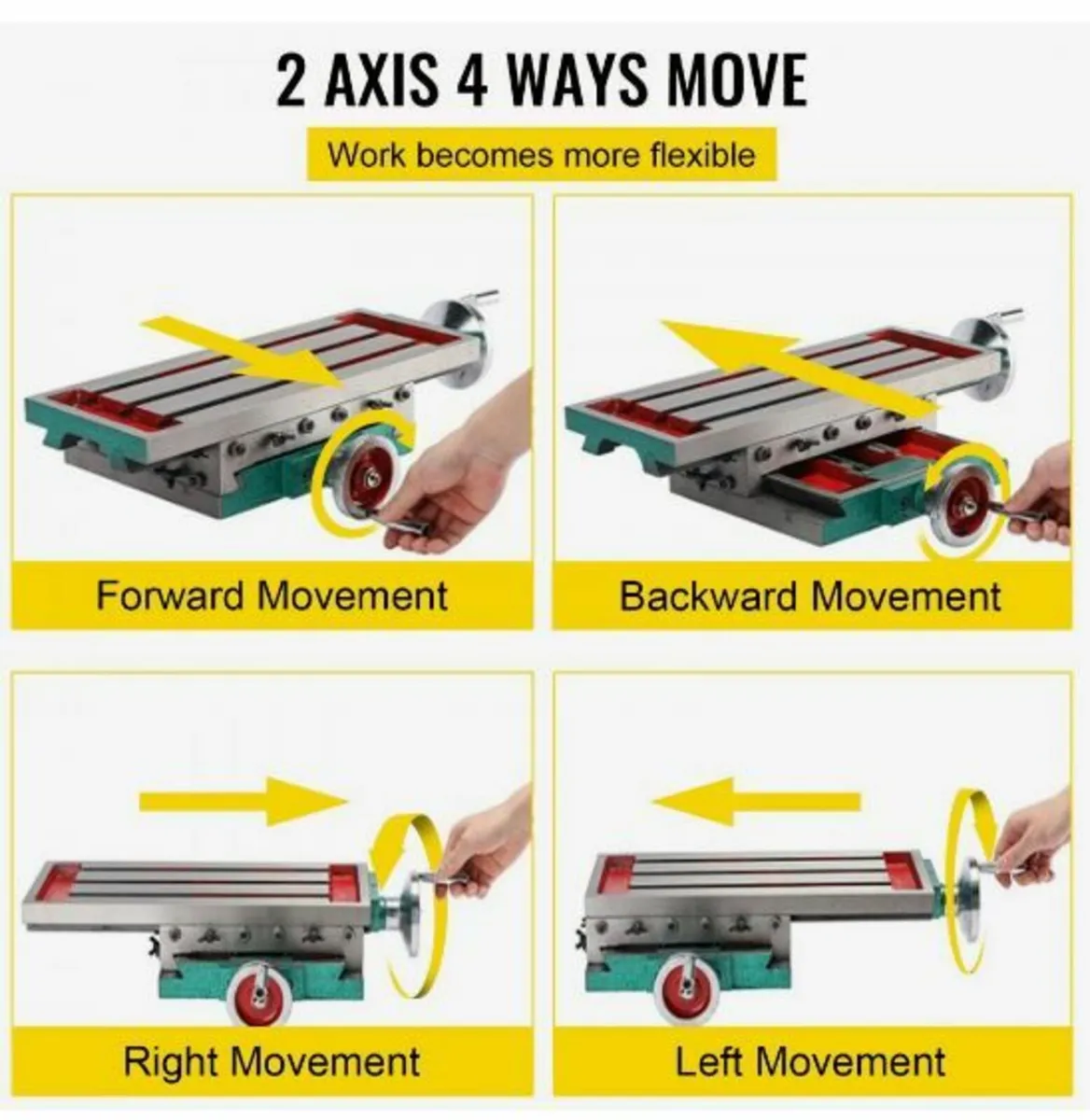 2 AXIS 4 WAYS MOVE

Work becomes more flexible

Forward Movement

Backward Movement

Right Movement

Left Movement