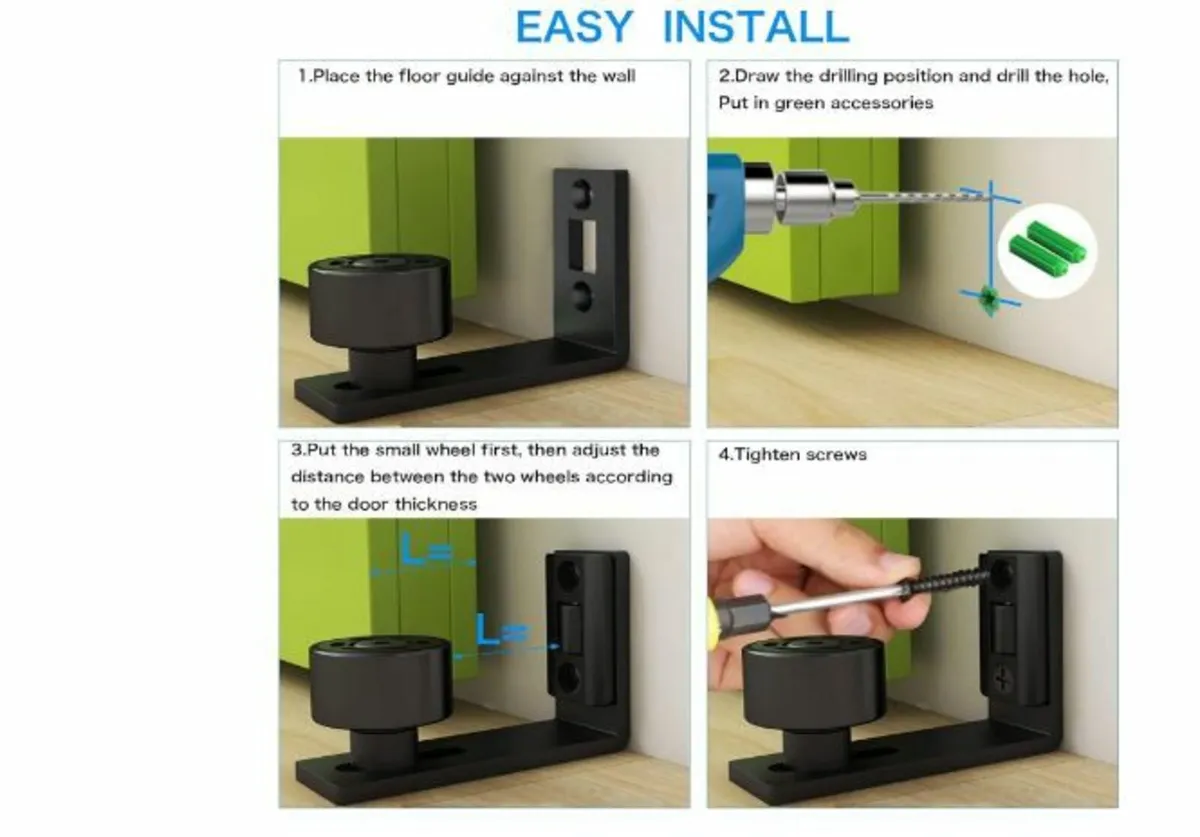 EASY INSTALL

1.Place the floor guide against the wall

2.Draw the drilling position and drill the hole, Put in green accessories

3.Put the small wheel first, then adjust the distance between the two wheels according to the door thickness

L=

L=

4.Tighten screws