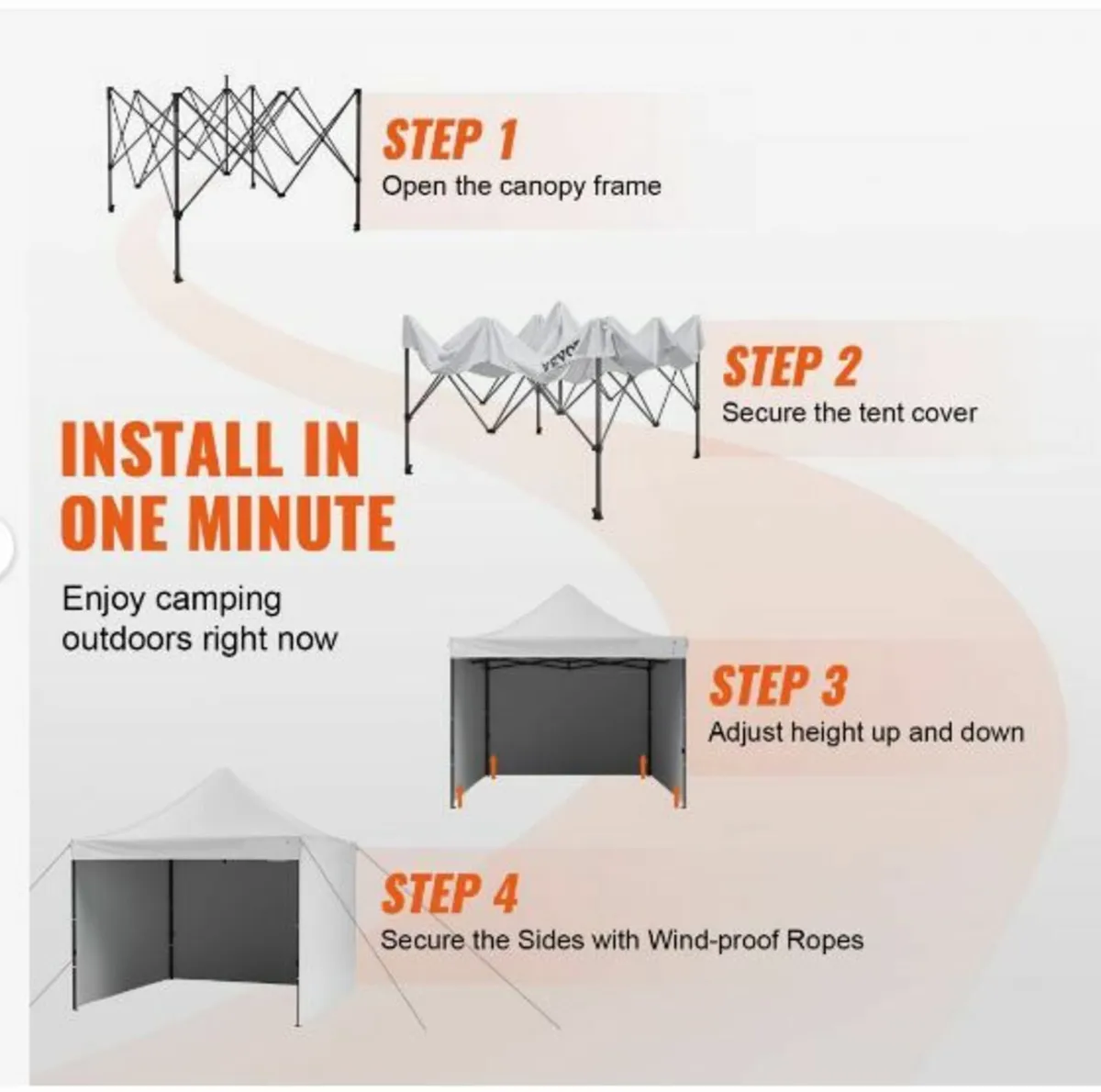 STEP 1
Open the canopy frame

VEVOR

STEP 2
Secure the tent cover

INSTALL IN ONE MINUTE

Enjoy camping outdoors right now

STEP 3
Adjust height up and down

STEP 4
Secure the Sides with Wind-proof Ropes