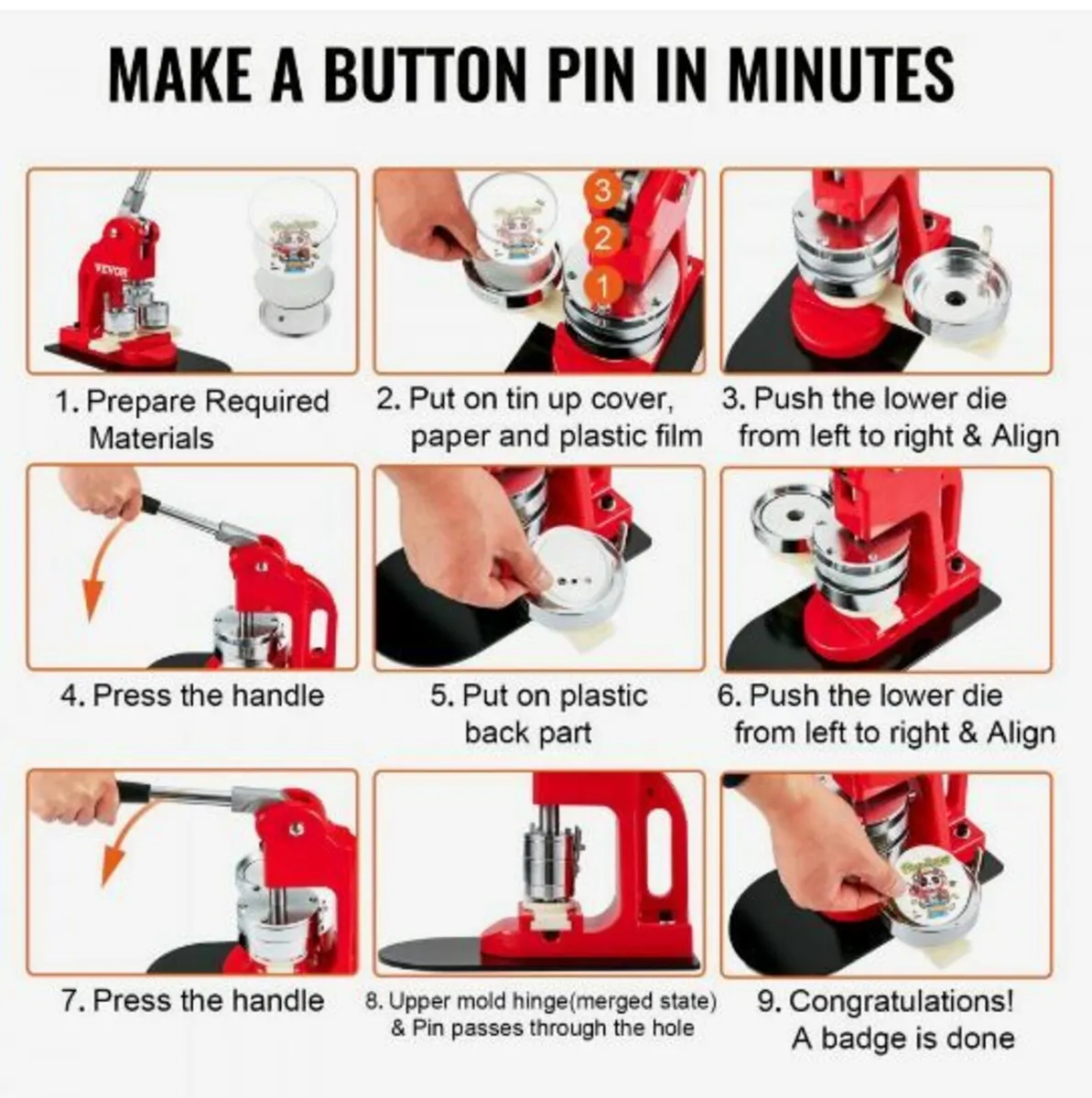 MAKE A BUTTON PIN IN MINUTES

VEVOR

1. Prepare Required Materials

3
2
1

2. Put on tin up cover, paper and plastic film

3. Push the lower die from left to right & Align

4. Press the handle

5. Put on plastic back part

6. Push the lower die from left to right & Align

7. Press the handle

8. Upper mold hinge(merged state) & Pin passes through the hole

9. Congratulations! A badge is done