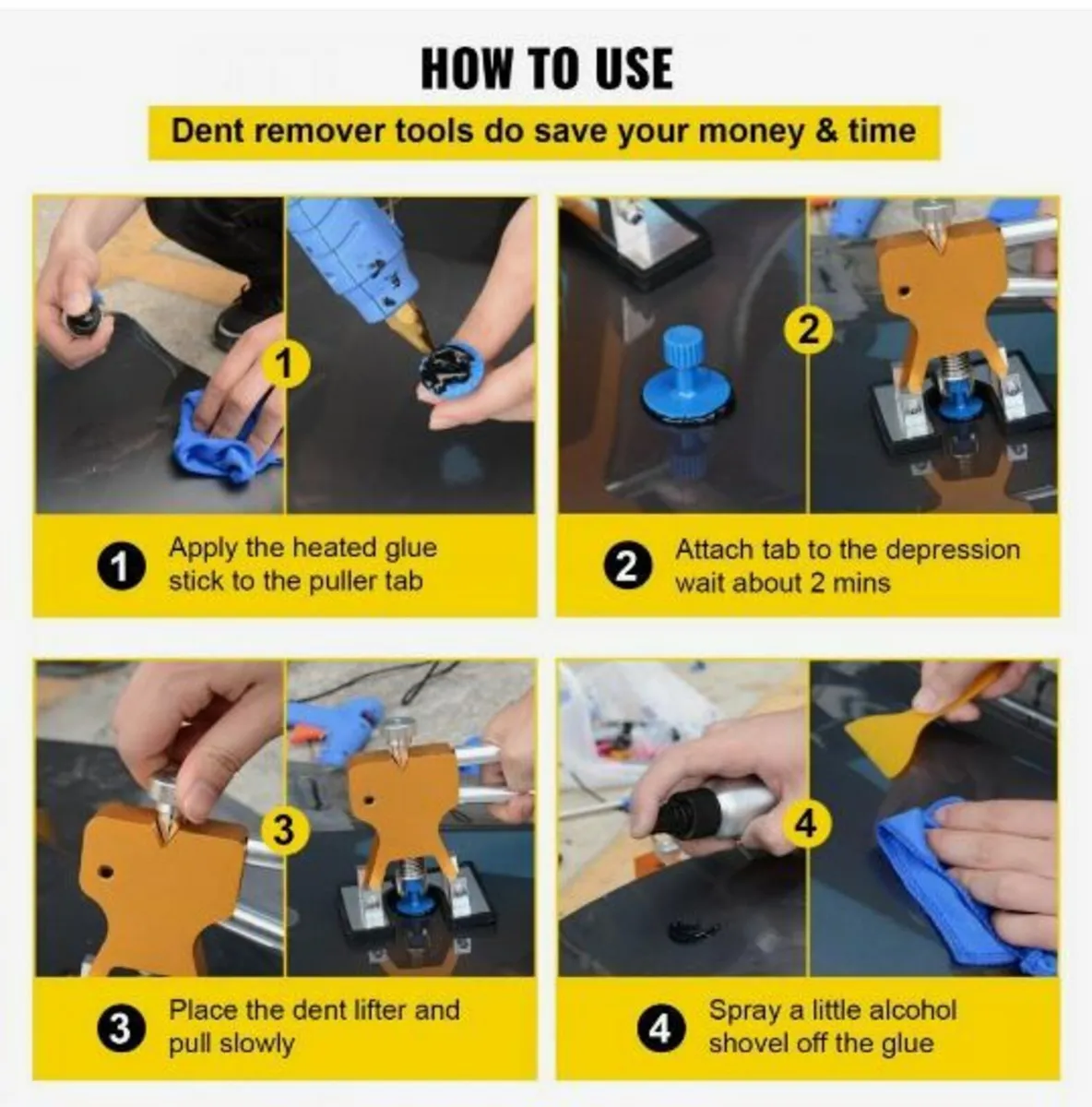 HOW TO USE

Dent remover tools do save your money & time

1

1 Apply the heated glue stick to the puller tab

2

2 Attach tab to the depression wait about 2 mins

3

3 Place the dent lifter and pull slowly

4

4 Spray a little alcohol shovel off the glue