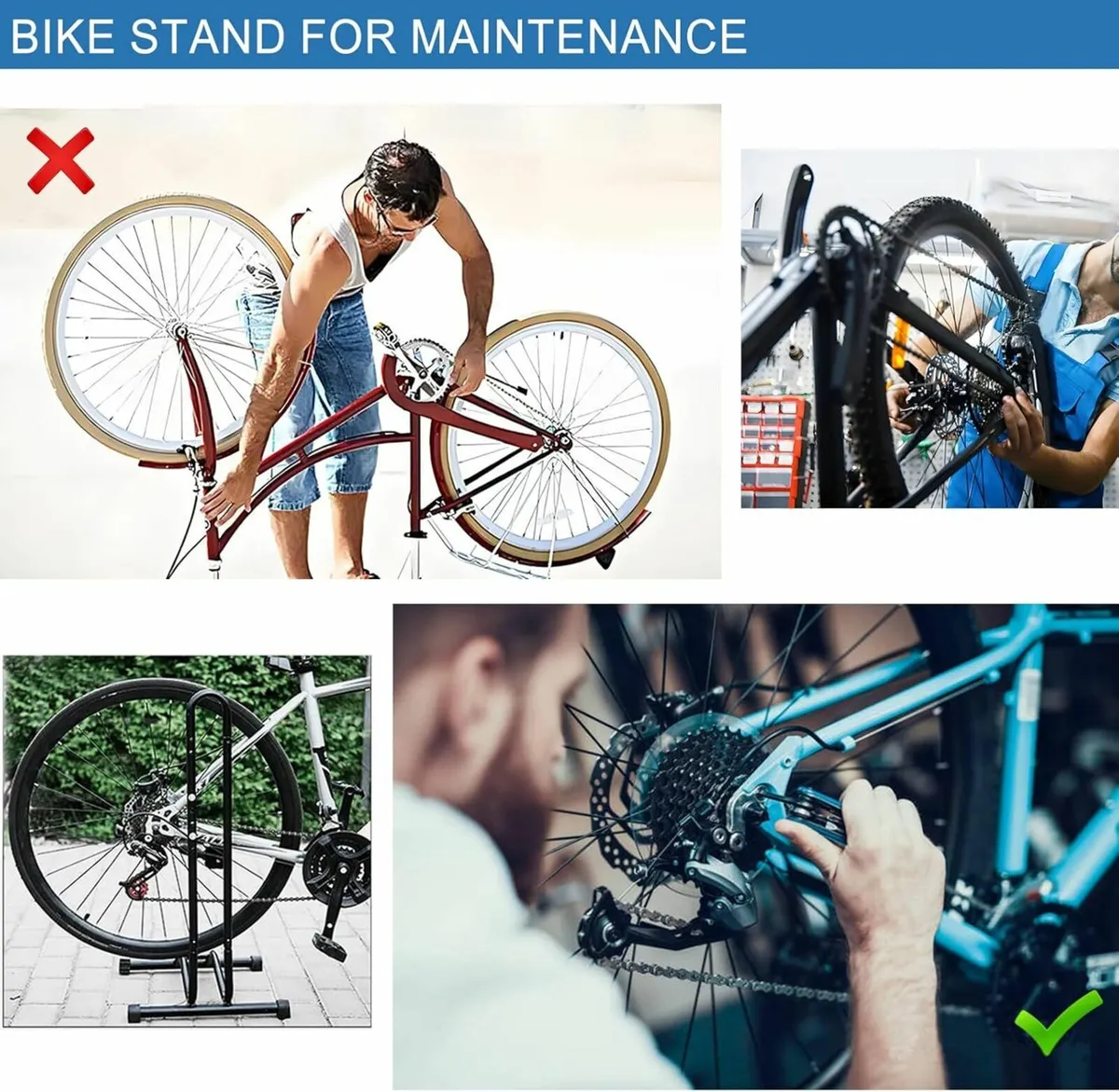 BIKE STAND FOR MAINTENANCE