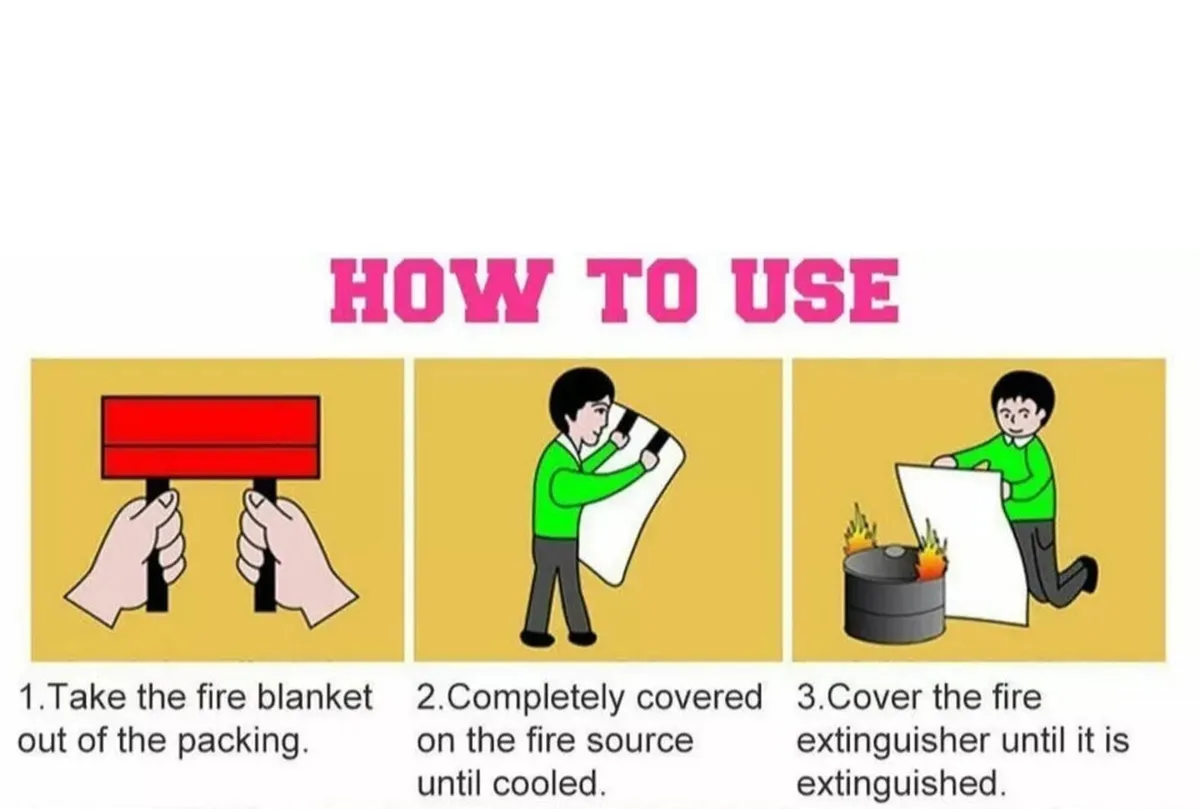 HOW TO USE

1.Take the fire blanket out of the packing.

2.Completely covered on the fire source until cooled.

3.Cover the fire extinguisher until it is extinguished.