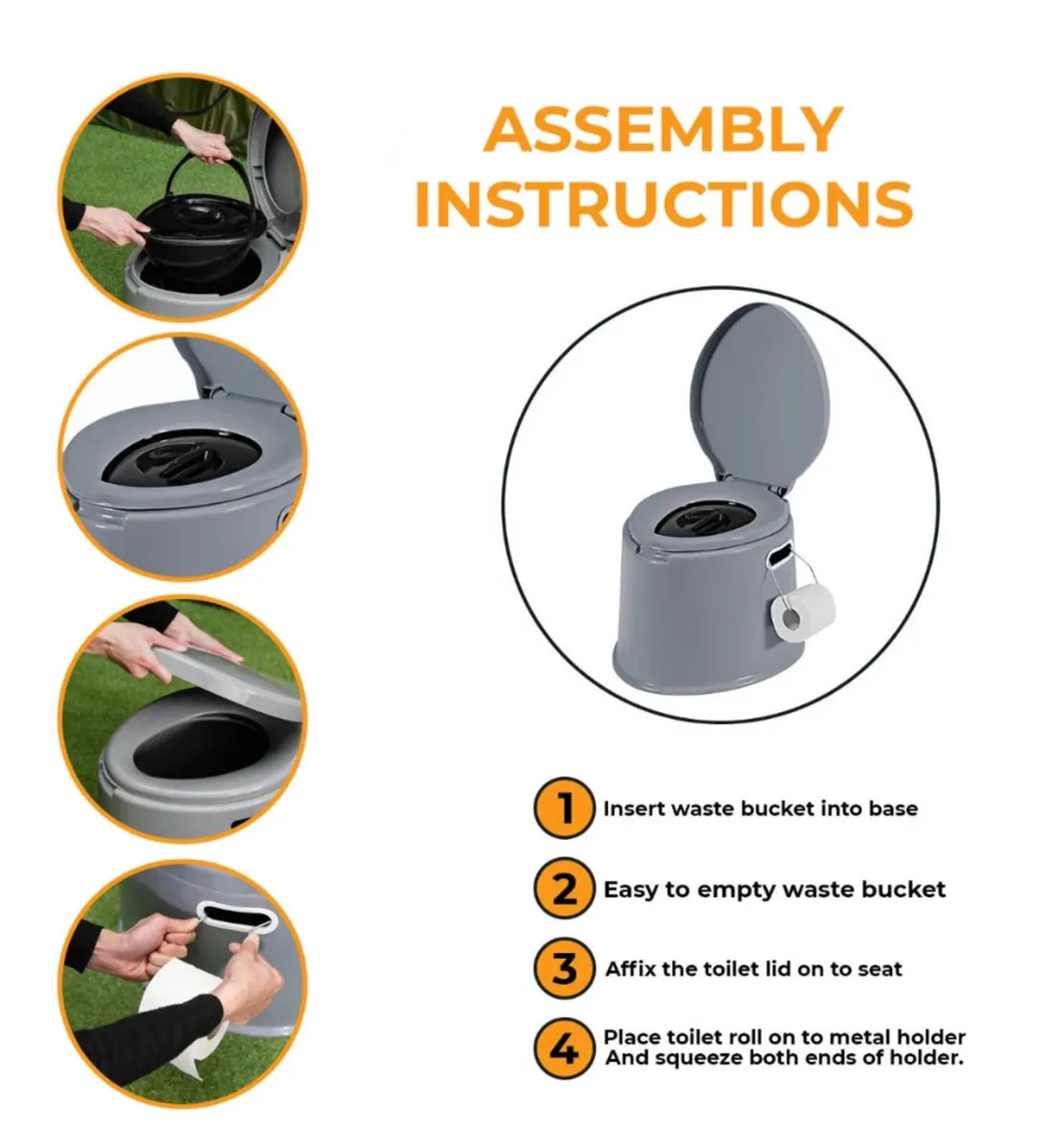 ASSEMBLY INSTRUCTIONS

1 Insert waste bucket into base

2 Easy to empty waste bucket

3 Affix the toilet lid on to seat

4 Place toilet roll on to metal holder And squeeze both ends of holder.