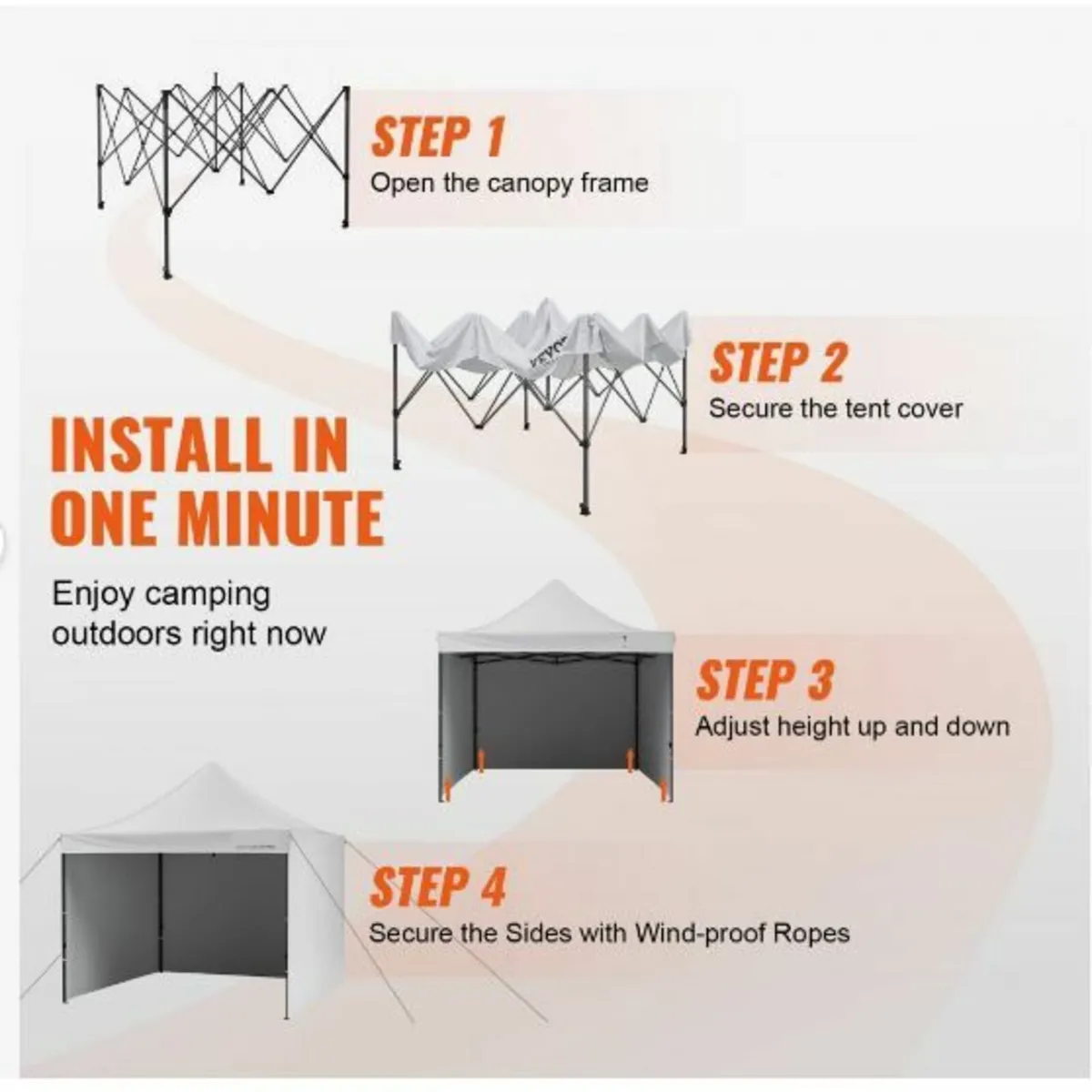 STEP 1
Open the canopy frame

STEP 2
Secure the tent cover

INSTALL IN ONE MINUTE

Enjoy camping outdoors right now

STEP 3
Adjust height up and down

STEP 4
Secure the Sides with Wind-proof Ropes