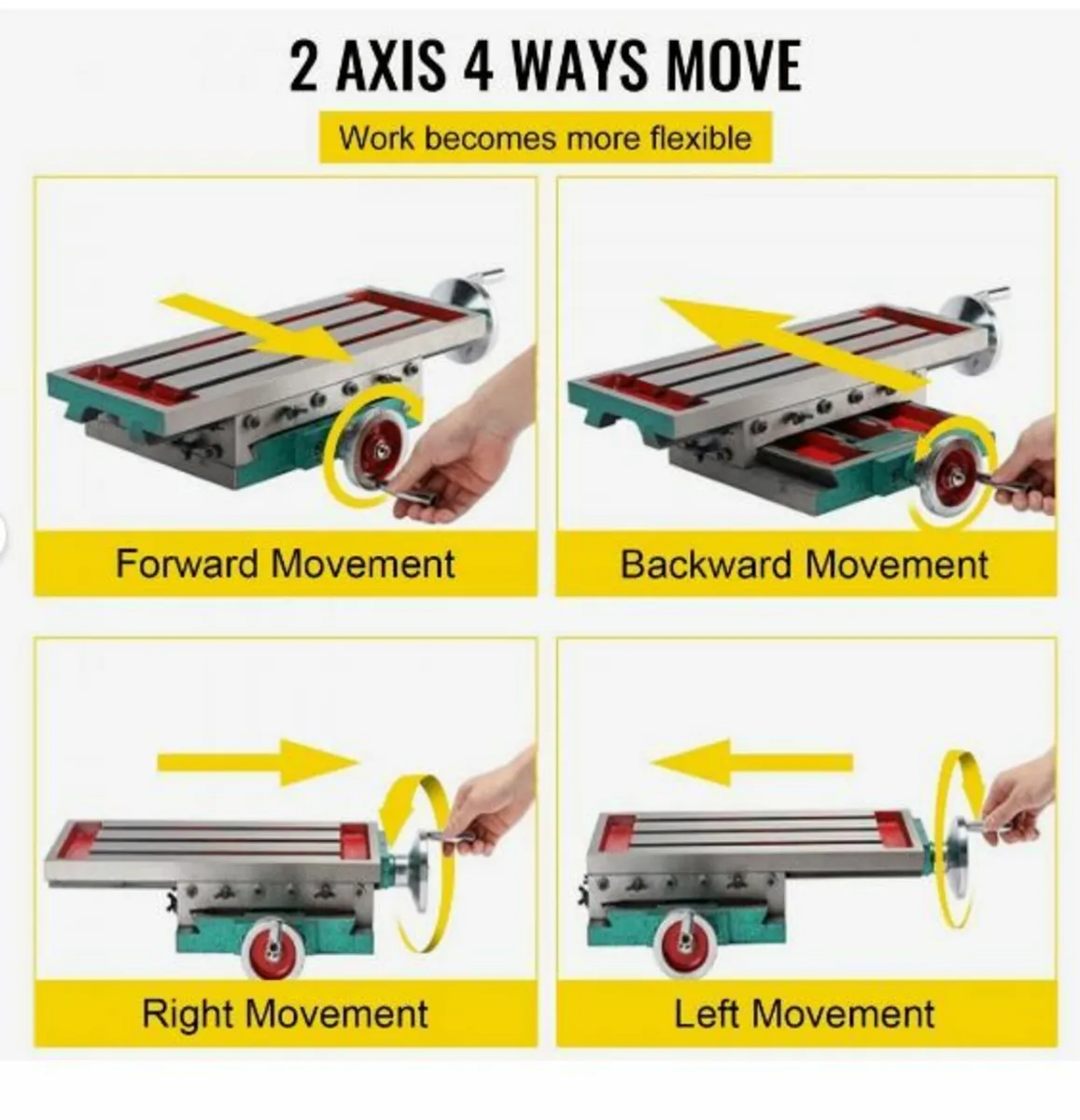 2 AXIS 4 WAYS MOVE

Work becomes more flexible

Forward Movement

Backward Movement

Right Movement

Left Movement