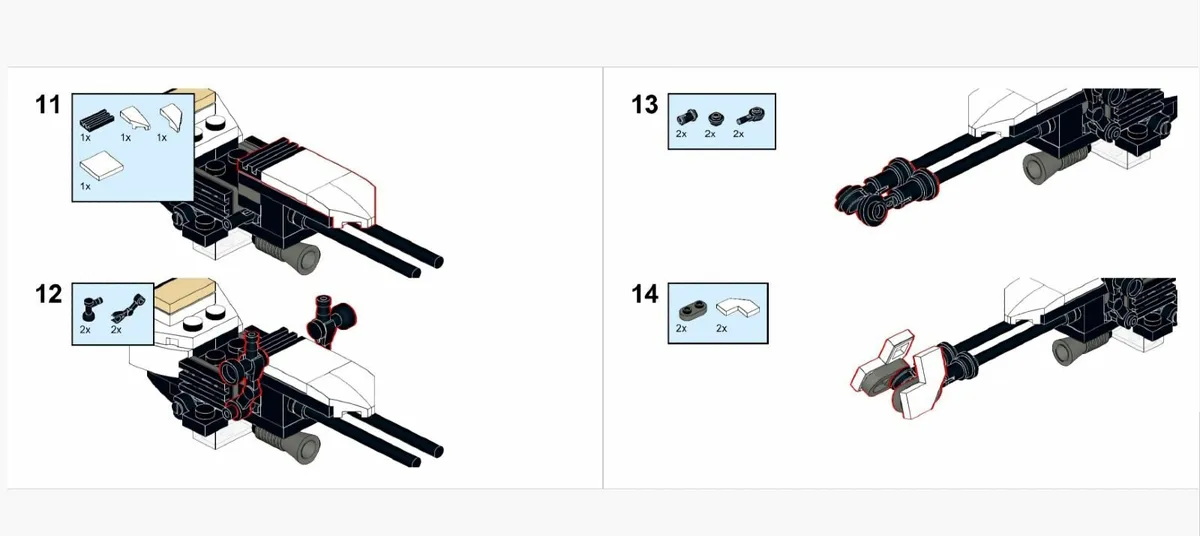 11
1x 1x 1x
1x

12
2x 2x

13
2x 2x 2x

14
2x 2x