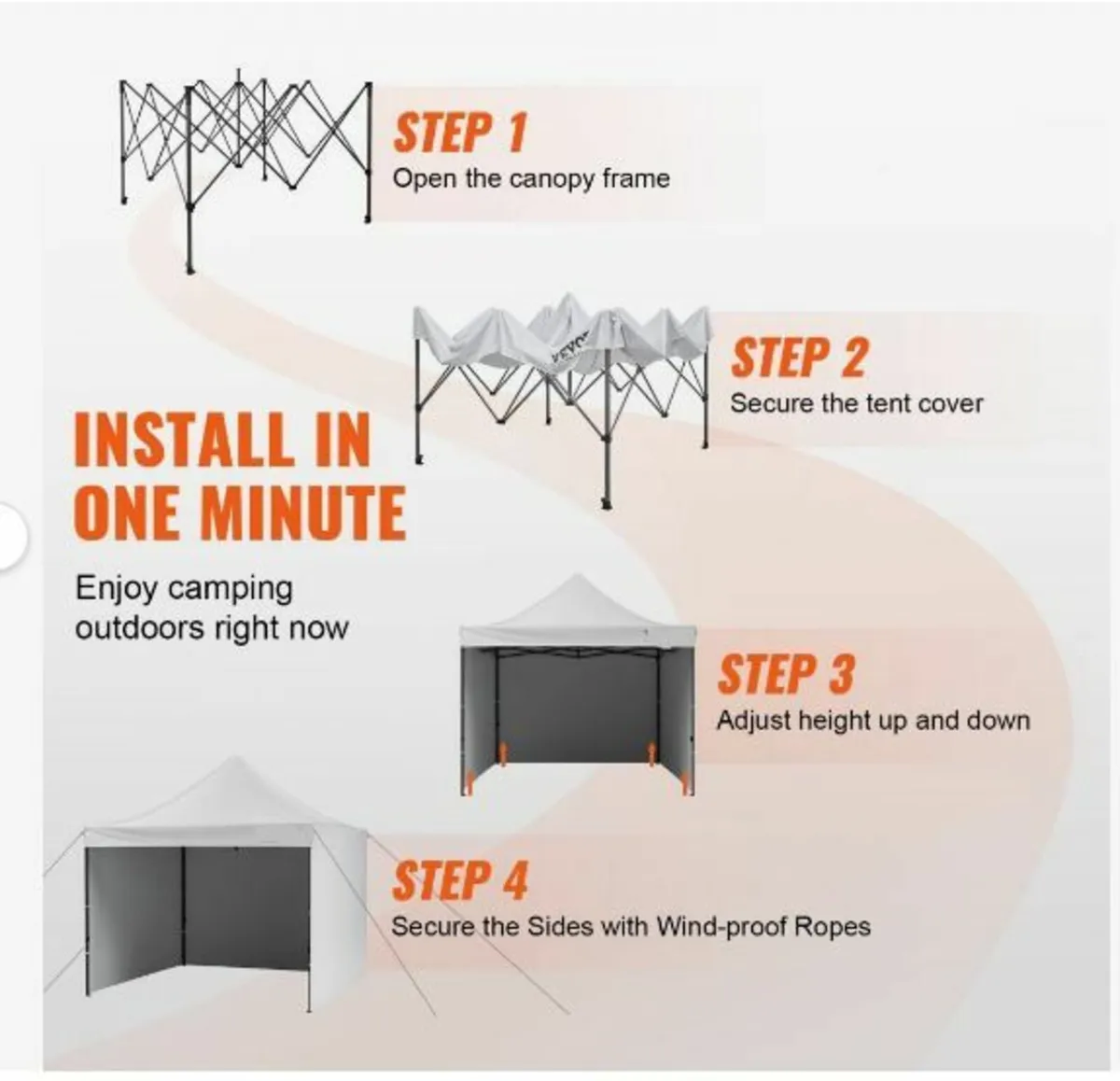 STEP 1
Open the canopy frame

VEVOR

STEP 2
Secure the tent cover

INSTALL IN ONE MINUTE

Enjoy camping outdoors right now

STEP 3
Adjust height up and down

STEP 4
Secure the Sides with Wind-proof Ropes