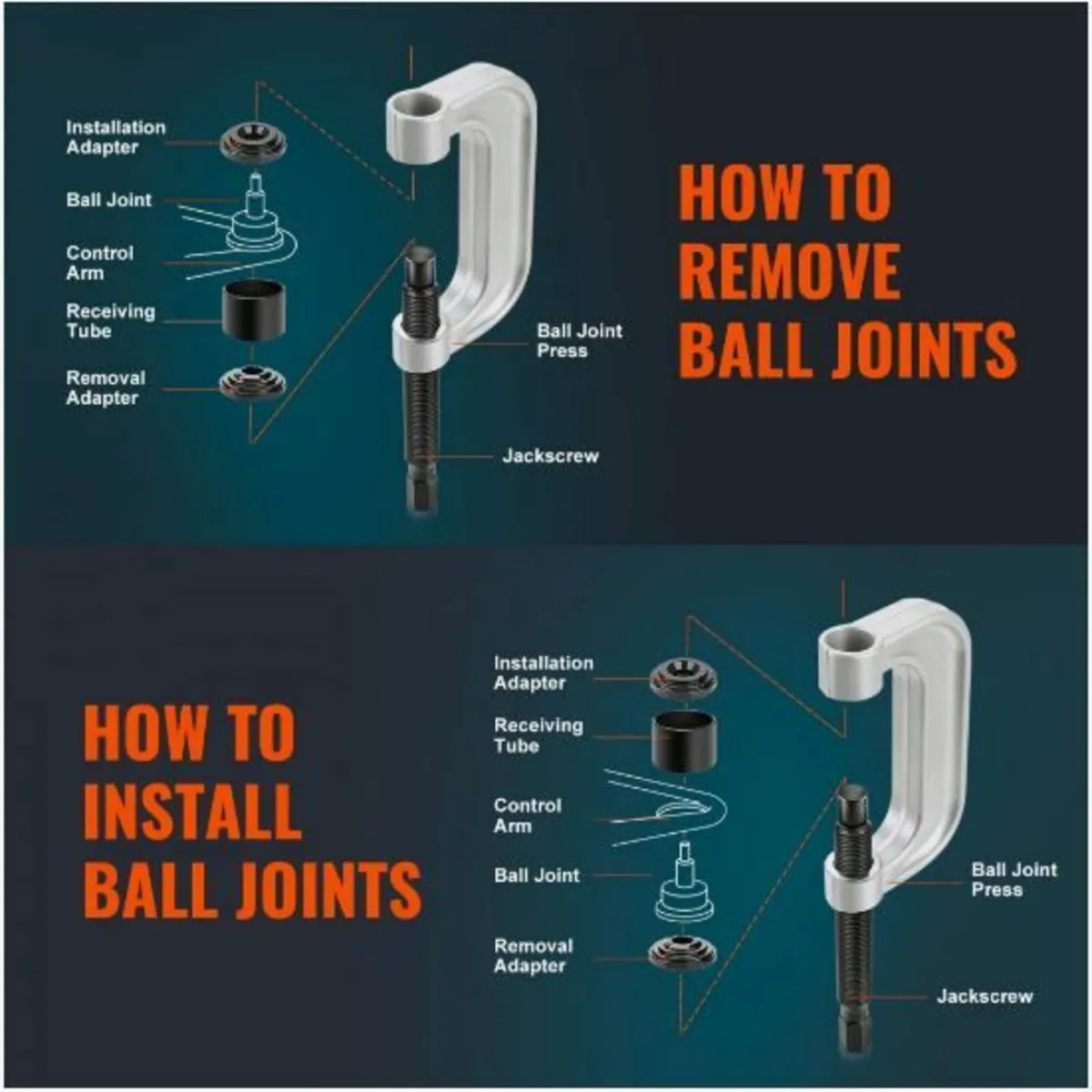 Installation Adapter

Ball Joint

Control Arm

Receiving Tube

Removal Adapter

Ball Joint Press

Jackscrew

HOW TO REMOVE BALL JOINTS

HOW TO INSTALL BALL JOINTS

Installation Adapter

Receiving Tube

Control Arm

Ball Joint

Removal Adapter

Ball Joint Press

Jackscrew