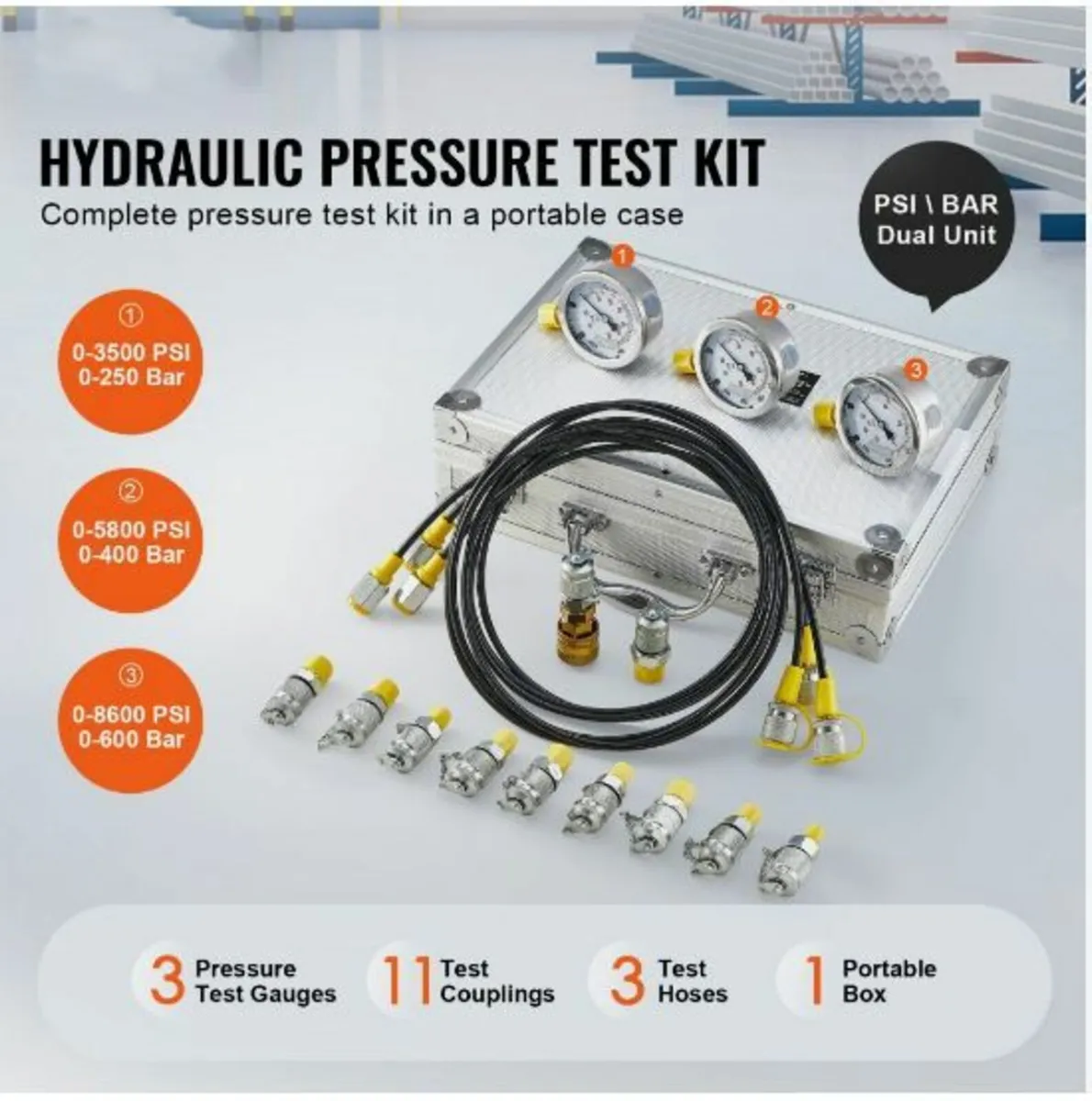 HYDRAULIC PRESSURE TEST KIT

Complete pressure test kit in a portable case

PSI \ BAR Dual Unit

①
0-3500 PSI
0-250 Bar

②
0-5800 PSI
0-400 Bar

③
0-8600 PSI
0-600 Bar

1

2

3

3 Pressure Test Gauges

11 Test Couplings

3 Test Hoses

1 Portable Box