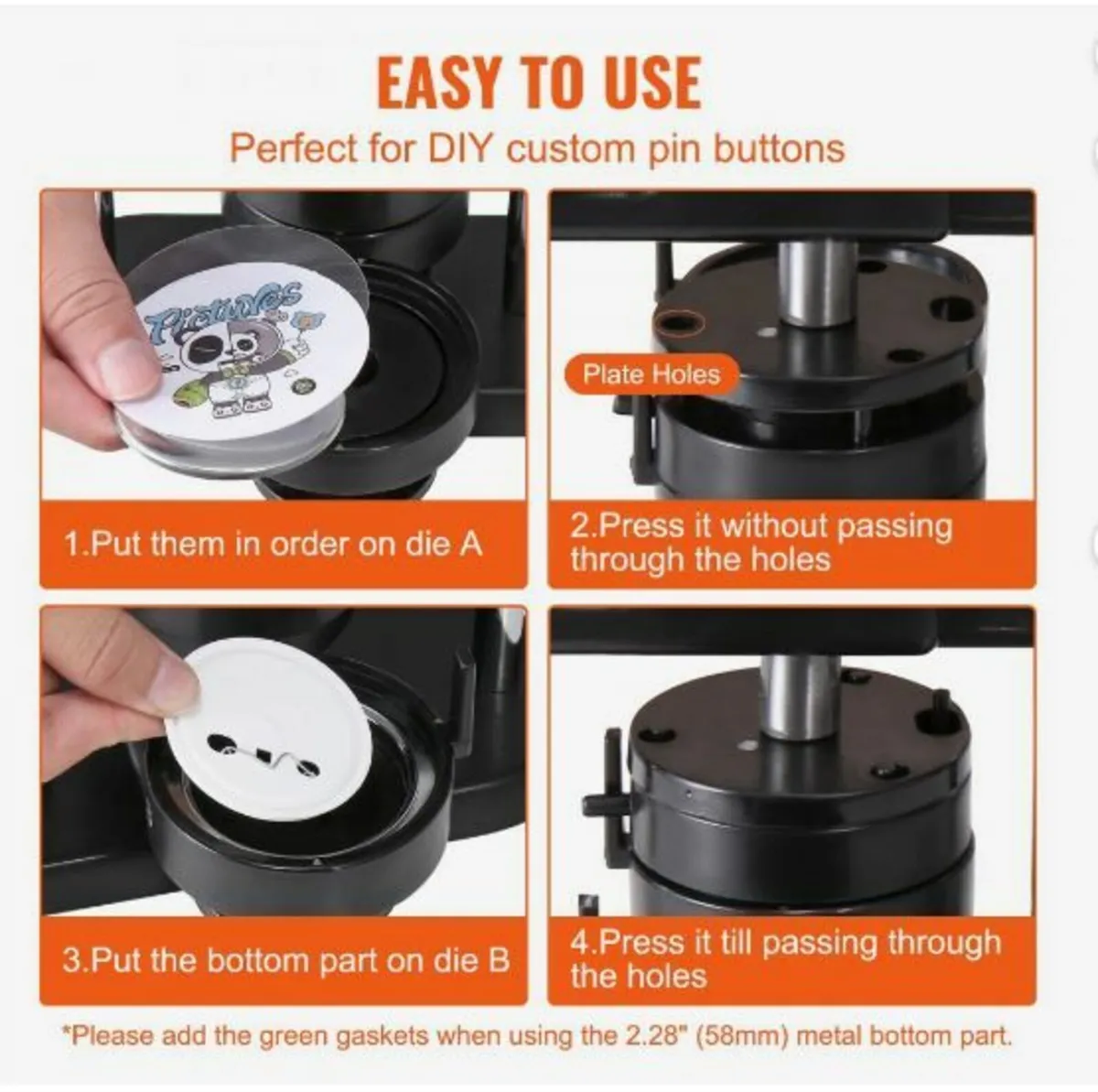 EASY TO USE

Perfect for DIY custom pin buttons

Pictures

1.Put them in order on die A

Plate Holes

2.Press it without passing through the holes

3.Put the bottom part on die B

4.Press it till passing through the holes

*Please add the green gaskets when using the 2.28" (58mm) metal bottom part.