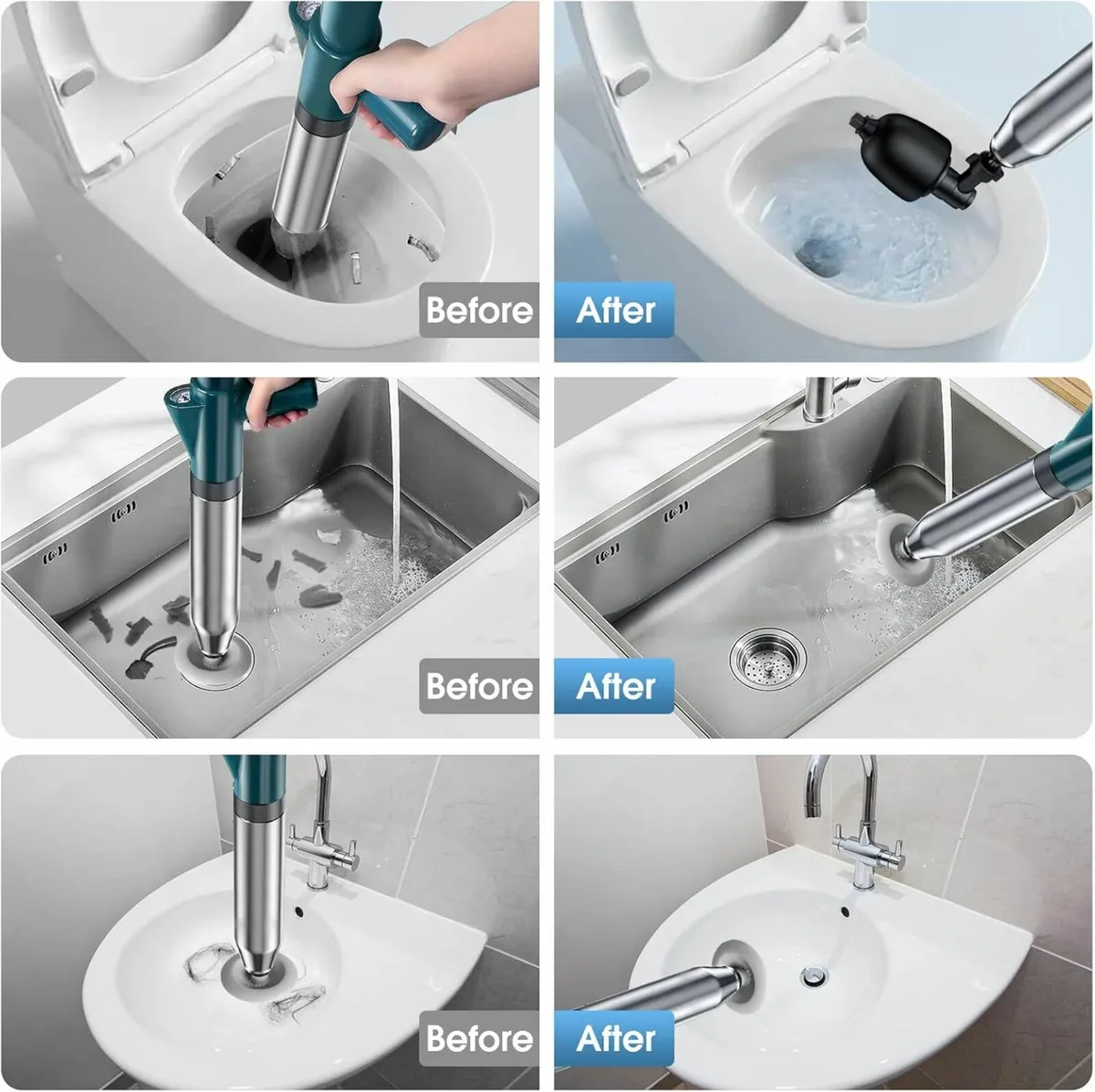 Before

After

Before

After

Before

After