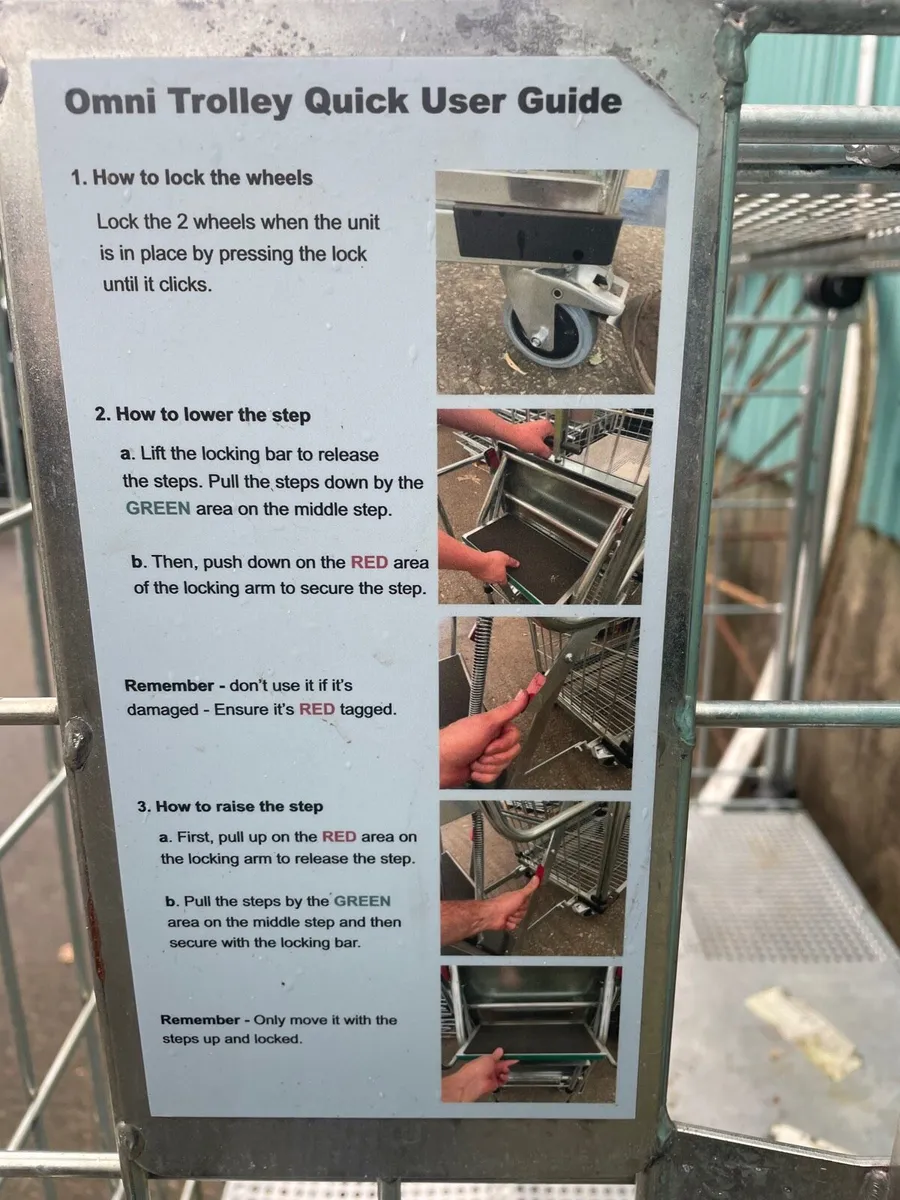 Omni Trolley Quick User Guide

1. How to lock the wheels

Lock the 2 wheels when the unit is in place by pressing the lock until it clicks.

2. How to lower the step

a. Lift the locking bar to release the steps. Pull the steps down by the GREEN area on the middle step.

b. Then, push down on the RED area of the locking arm to secure the step.

Remember - don't use it if it's damaged - Ensure it's RED tagged.

3. How to raise the step

a. First, pull up on the RED area on the locking arm to release the step.

b. Pull the steps by the GREEN area on the middle step and then secure with the locking bar.

Remember - Only move it with the steps up and locked.