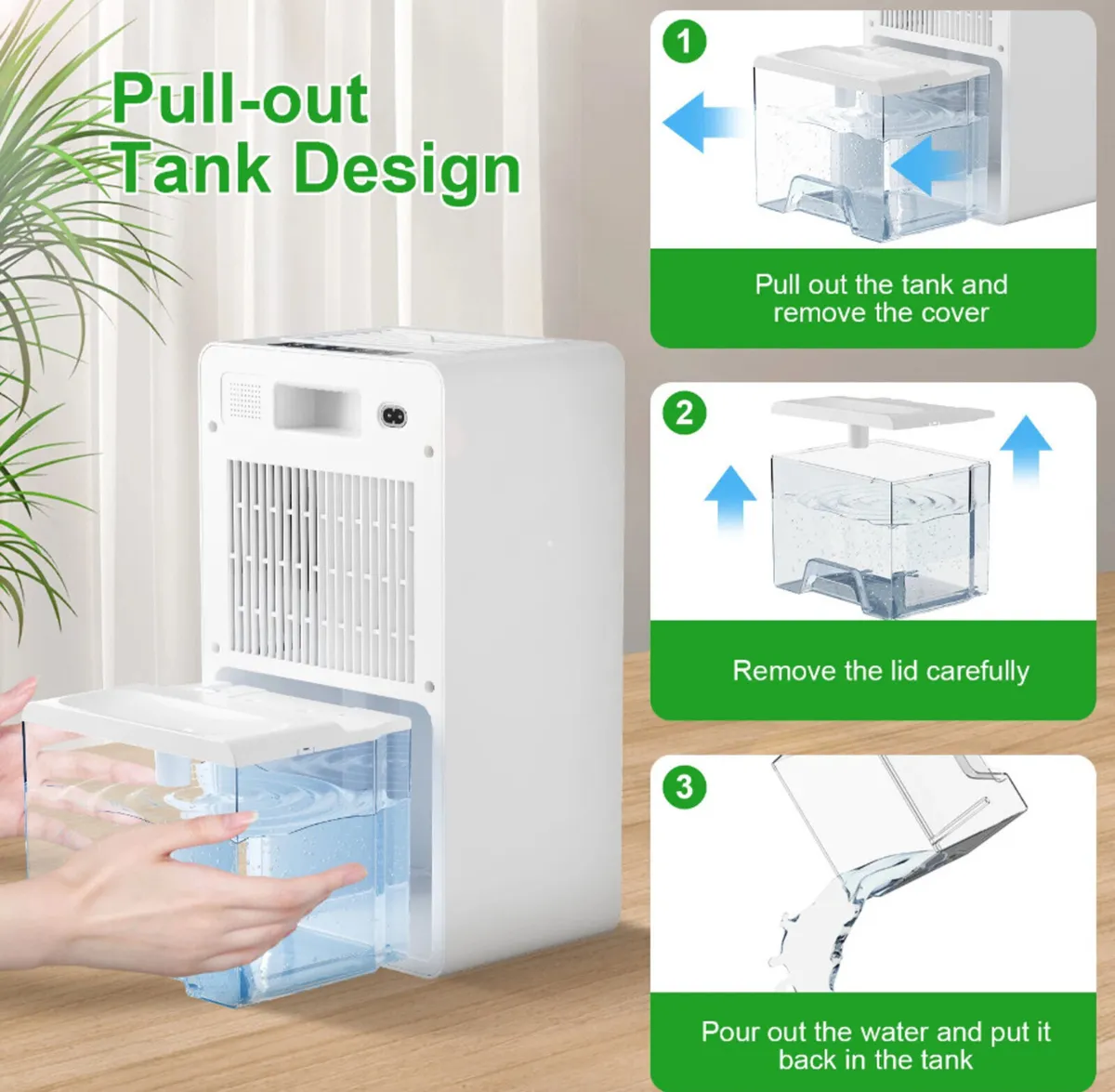 Pull-out Tank Design

1

Pull out the tank and remove the cover

2

Remove the lid carefully

3

Pour out the water and put it back in the tank