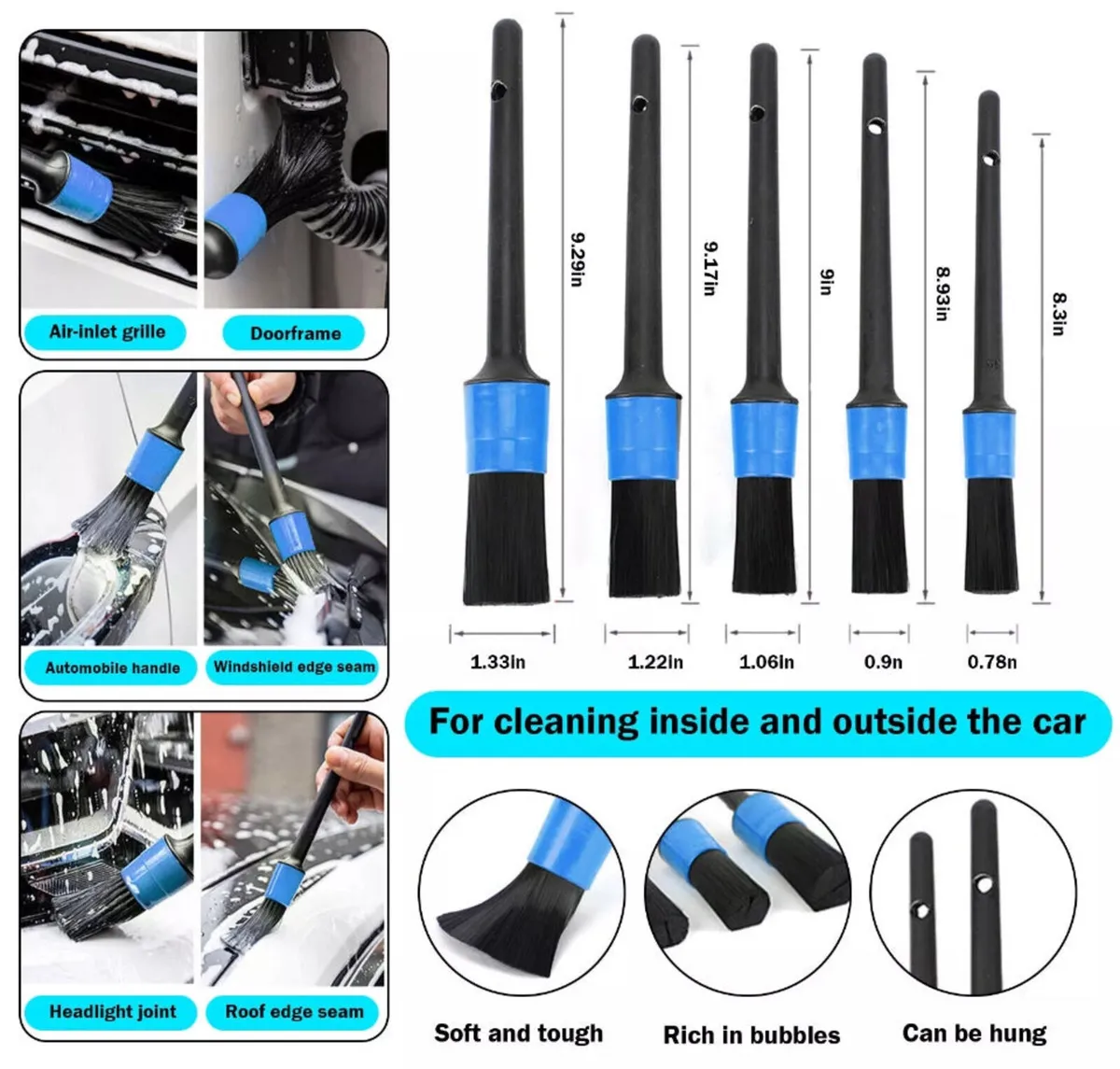 Air-inlet grille
Doorframe
Automobile handle
Windshield edge seam
Headlight joint
Roof edge seam

9.29in
9.17in
9in
8.93in
8.3in

1.33in
1.22in
1.06in
0.9n
0.78n

For cleaning inside and outside the car

Soft and tough
Rich in bubbles
Can be hung