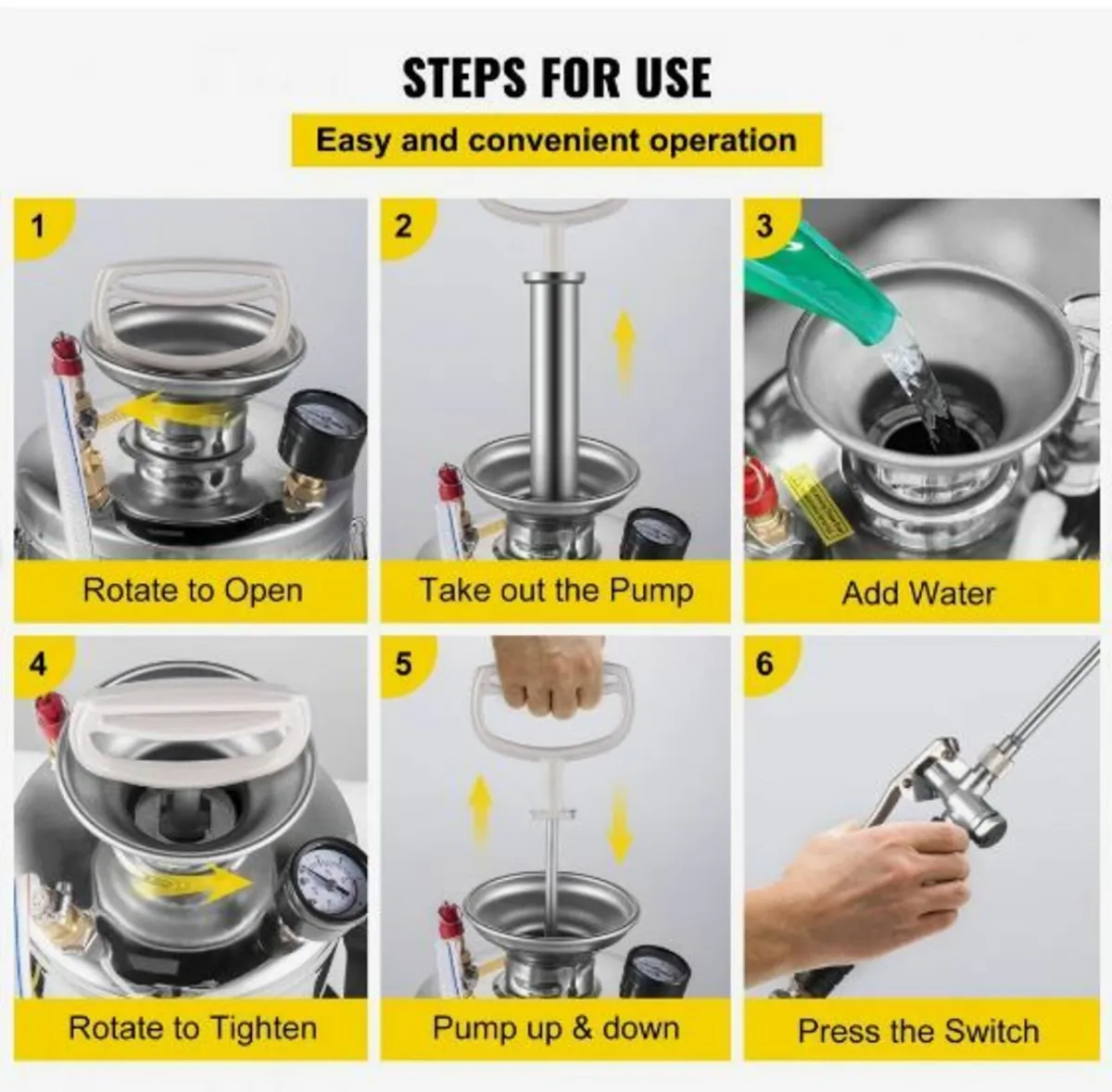 STEPS FOR USE

Easy and convenient operation

1

Rotate to Open

2

Take out the Pump

3

Add Water

4

Rotate to Tighten

5

Pump up & down

6

Press the Switch