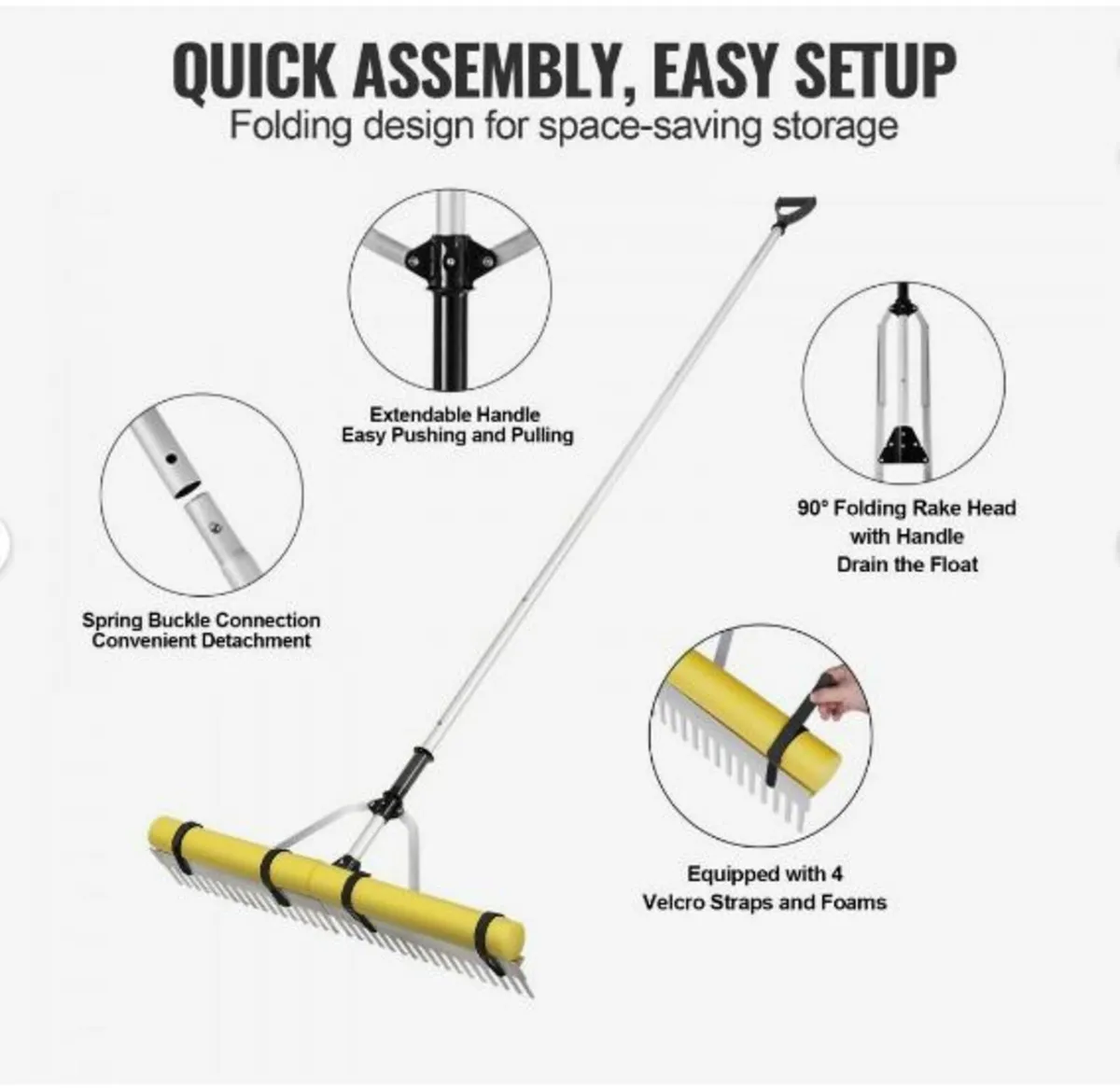 QUICK ASSEMBLY, EASY SETUP
Folding design for space-saving storage

Extendable Handle
Easy Pushing and Pulling

Spring Buckle Connection
Convenient Detachment

90° Folding Rake Head
with Handle
Drain the Float

Equipped with 4
Velcro Straps and Foams