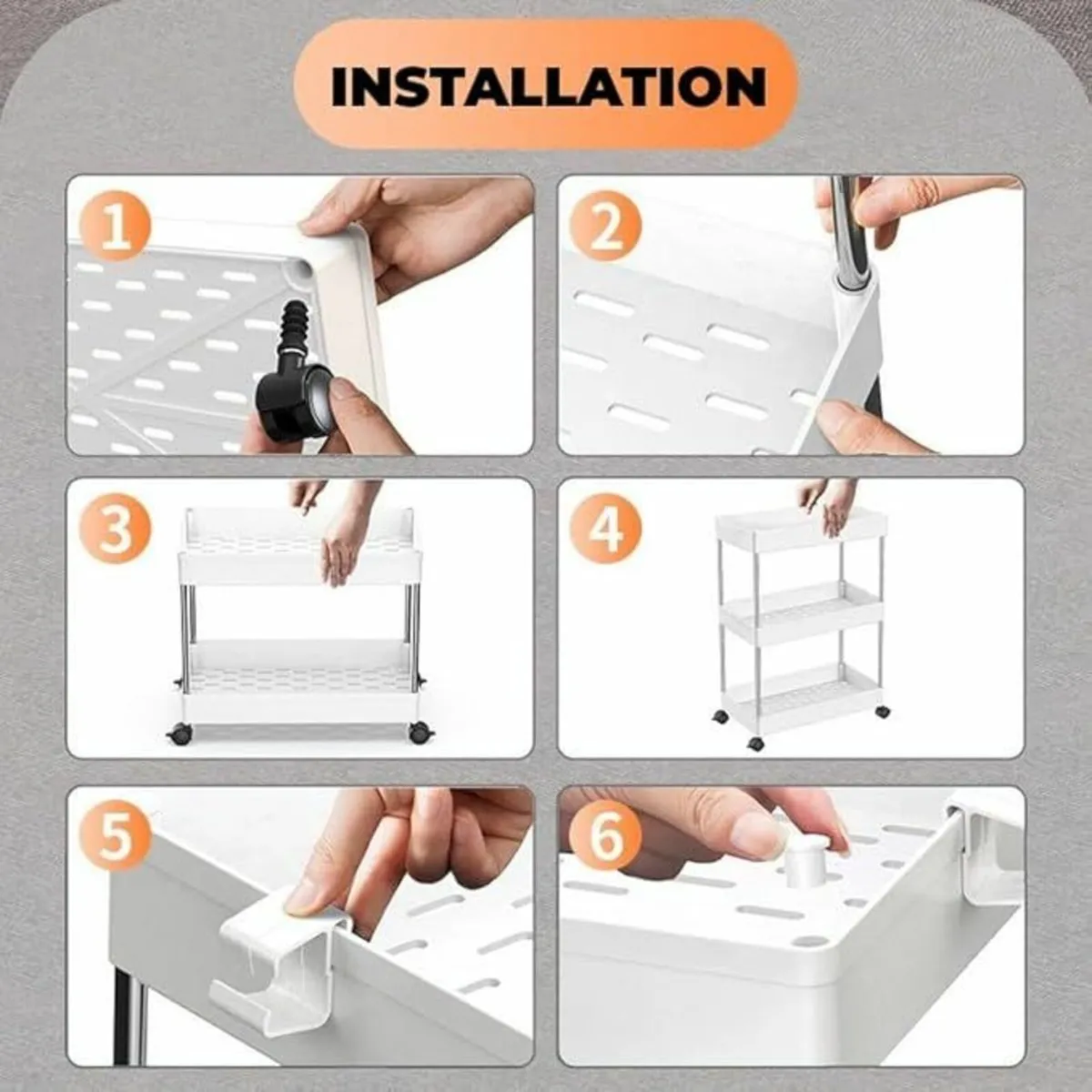 INSTALLATION

1

2

3

4

5

6