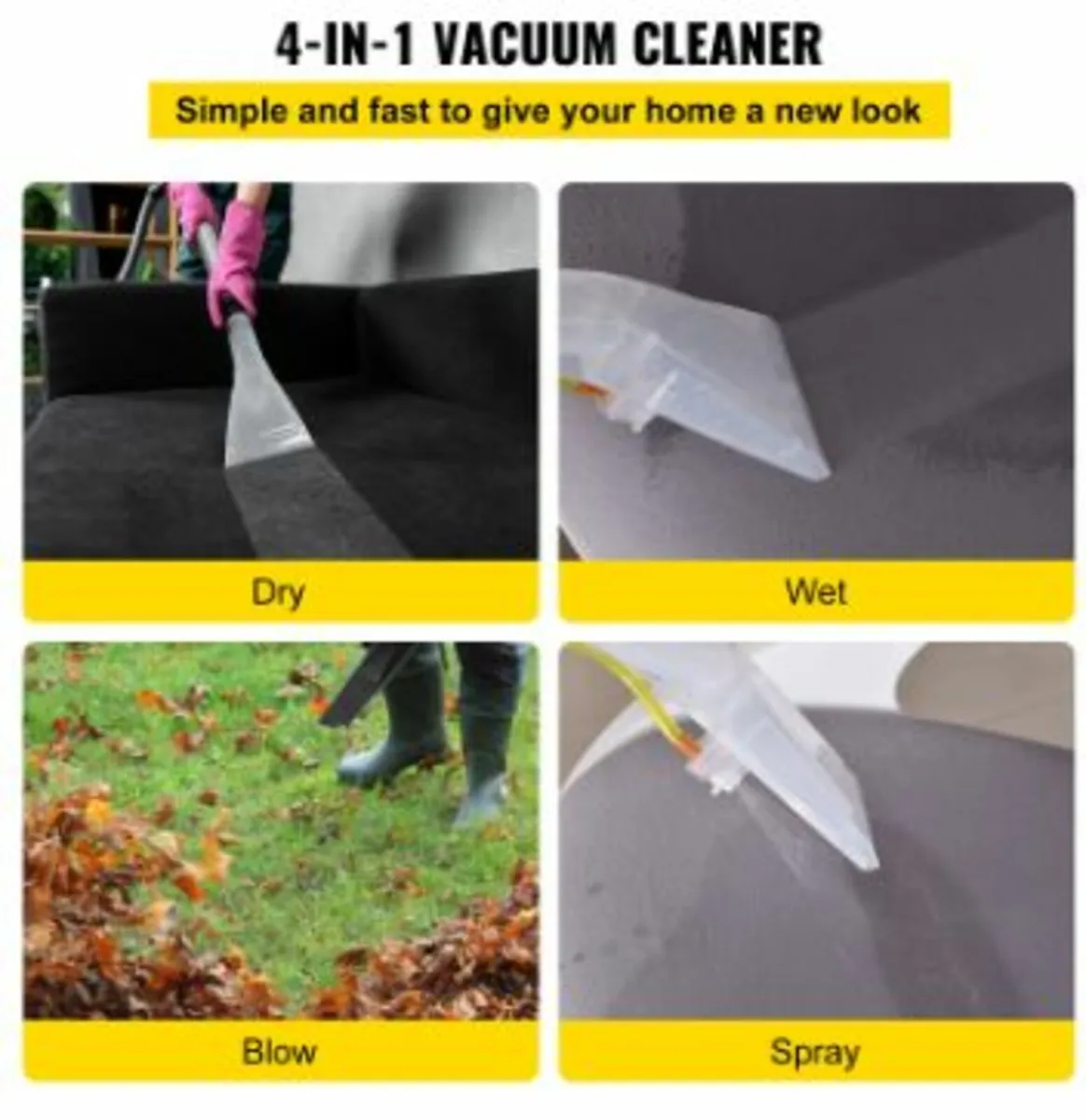 4-IN-1 VACUUM CLEANER

Simple and fast to give your home a new look

Dry

Wet

Blow

Spray