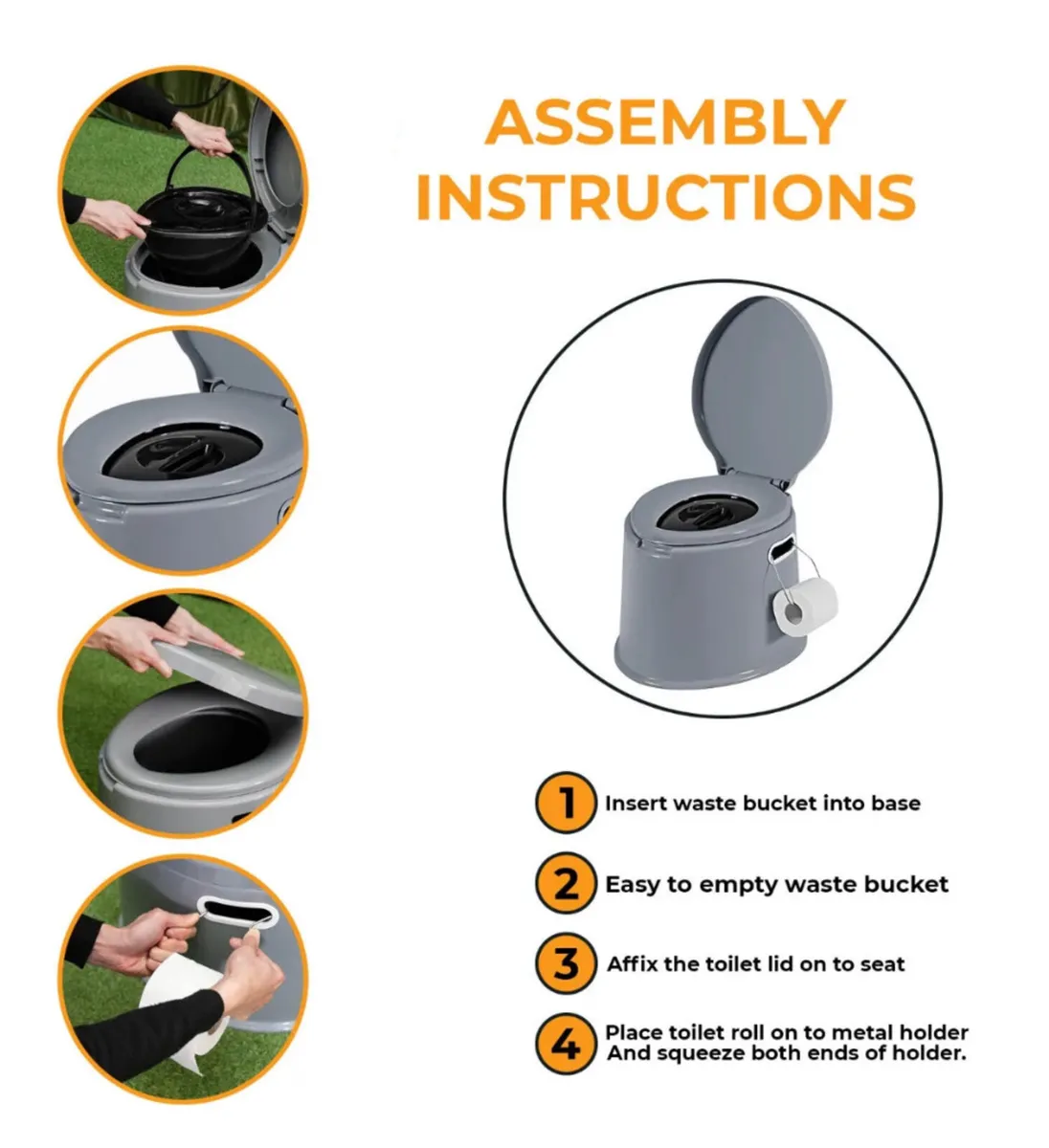 ASSEMBLY INSTRUCTIONS

1 Insert waste bucket into base

2 Easy to empty waste bucket

3 Affix the toilet lid on to seat

4 Place toilet roll on to metal holder And squeeze both ends of holder.