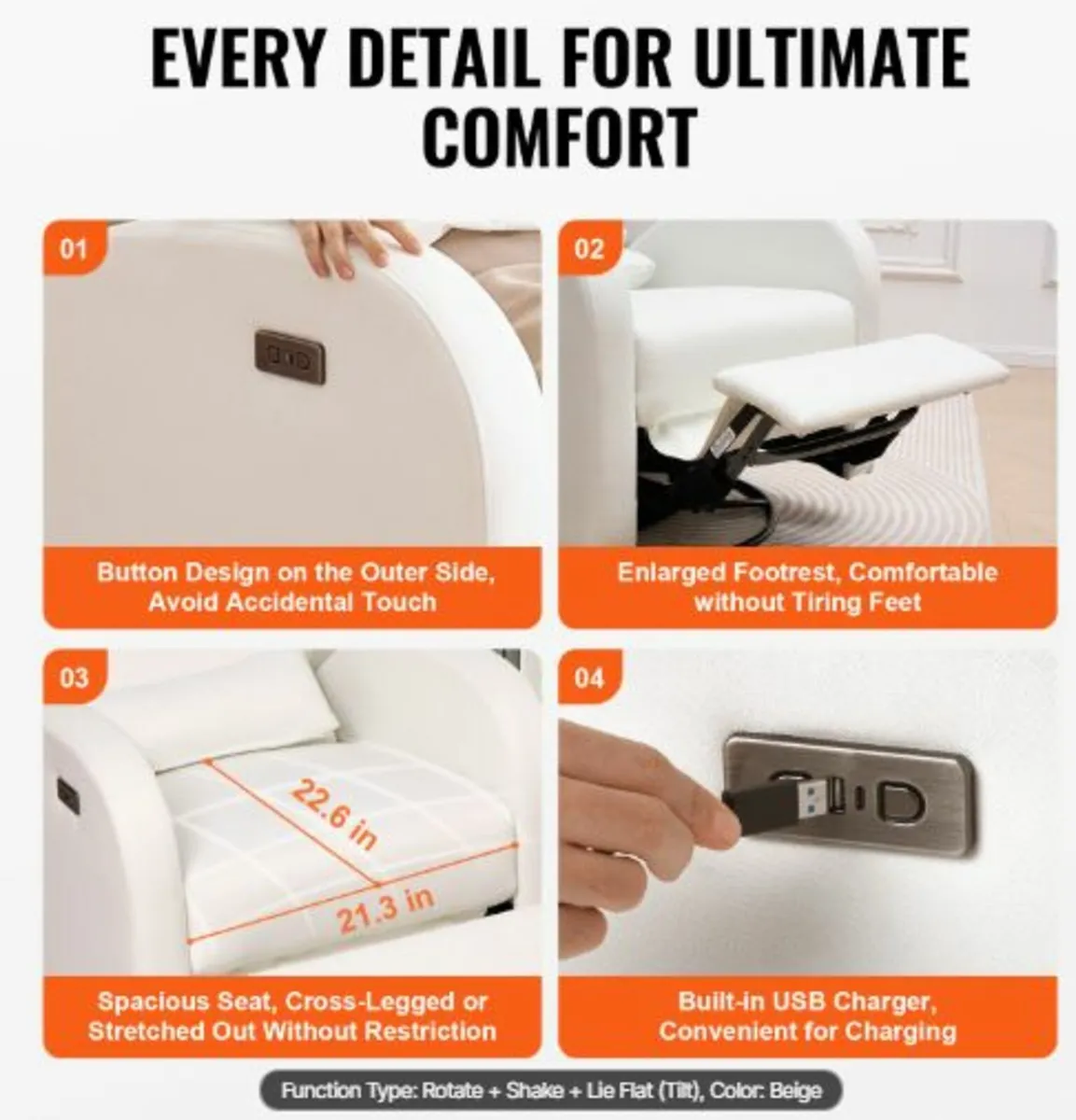 EVERY DETAIL FOR ULTIMATE COMFORT

01

Button Design on the Outer Side, Avoid Accidental Touch

02

Enlarged Footrest, Comfortable without Tiring Feet

03

22.6 in

21.3 in

Spacious Seat, Cross-Legged or Stretched Out Without Restriction

04

Built-in USB Charger, Convenient for Charging

Function Type: Rotate + Shake + Lie Flat (Tilt), Color: Beige