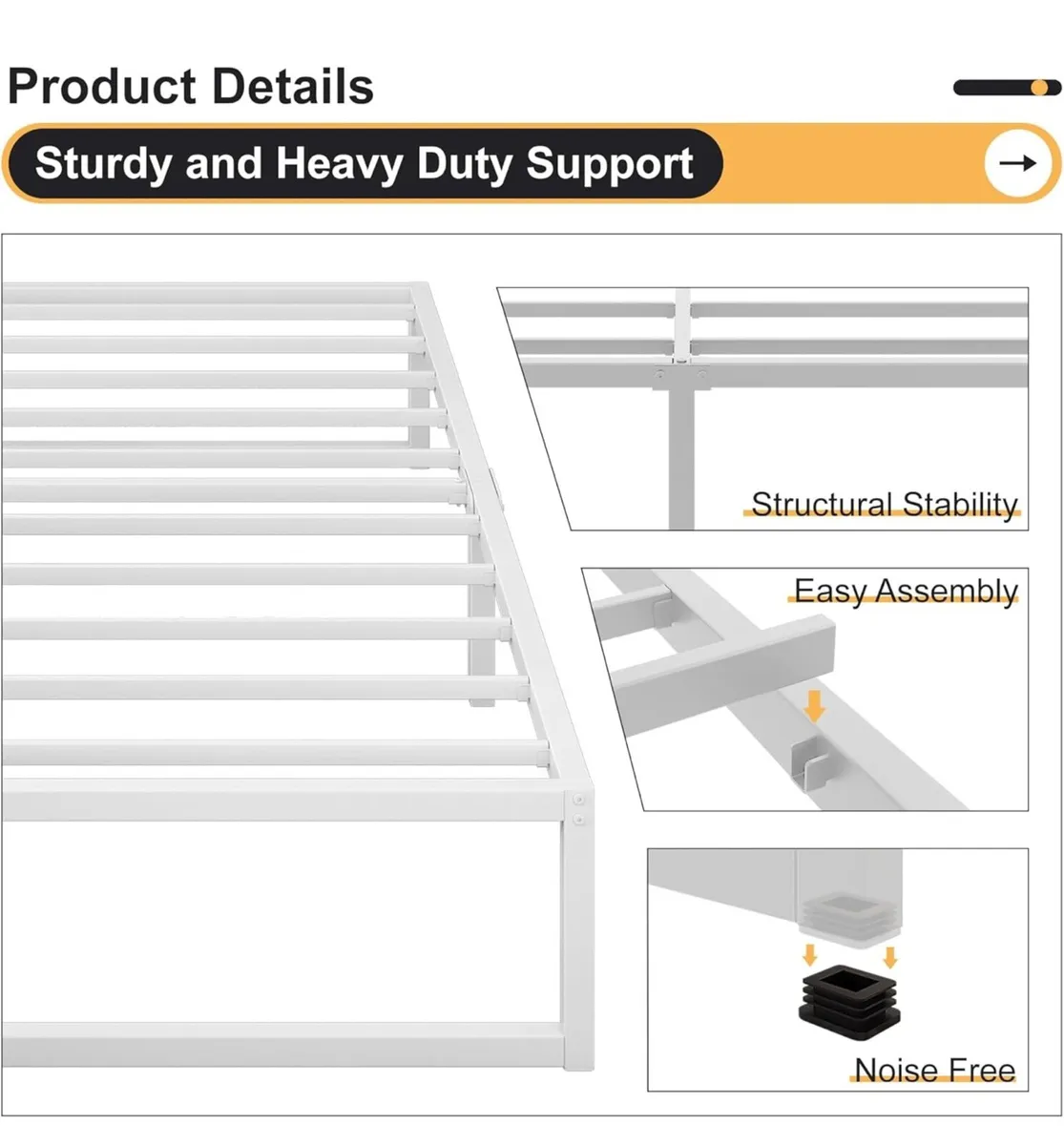 Product Details

Sturdy and Heavy Duty Support

Structural Stability

Easy Assembly

Noise Free