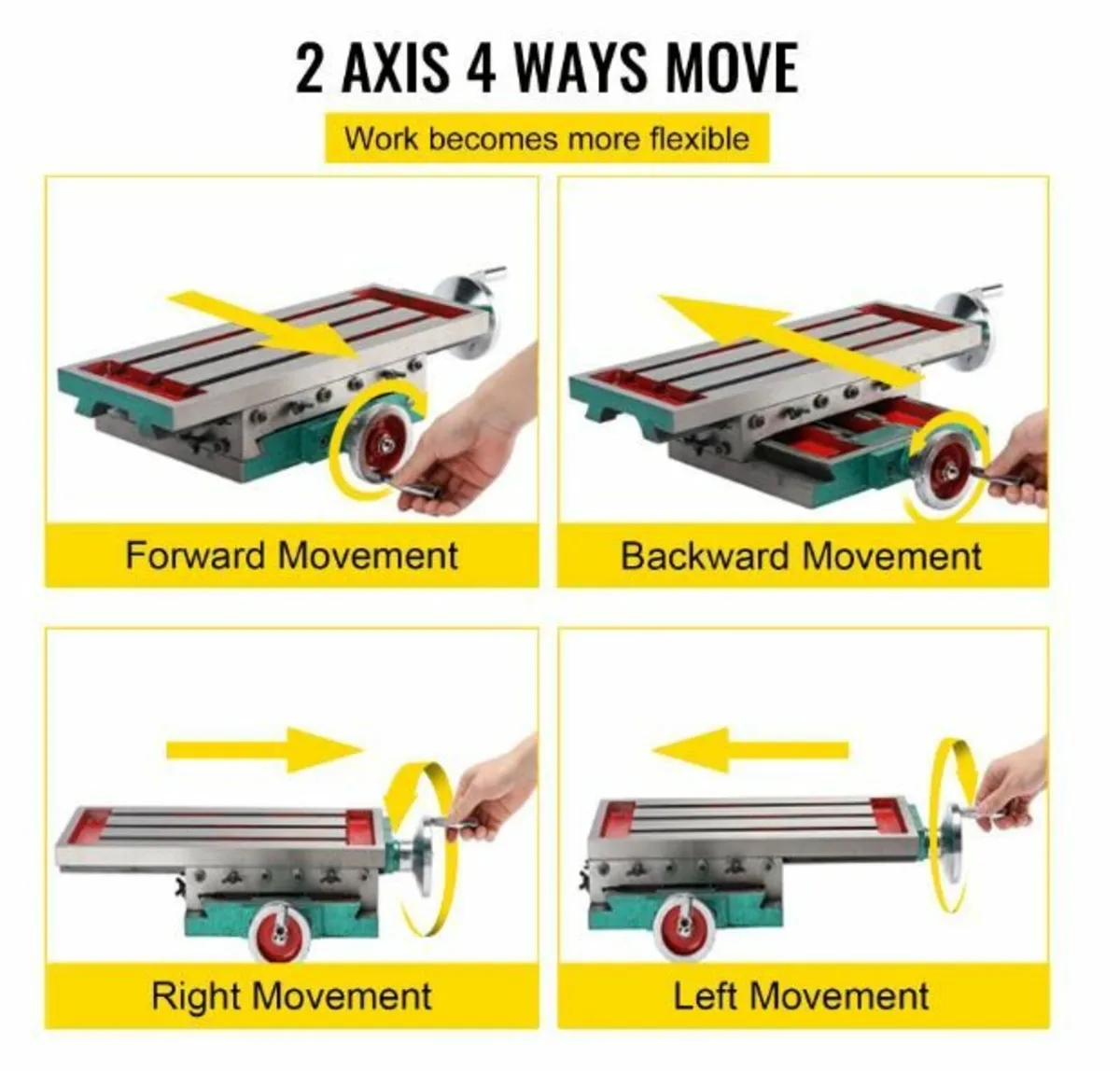 2 AXIS 4 WAYS MOVE

Work becomes more flexible

Forward Movement

Backward Movement

Right Movement

Left Movement