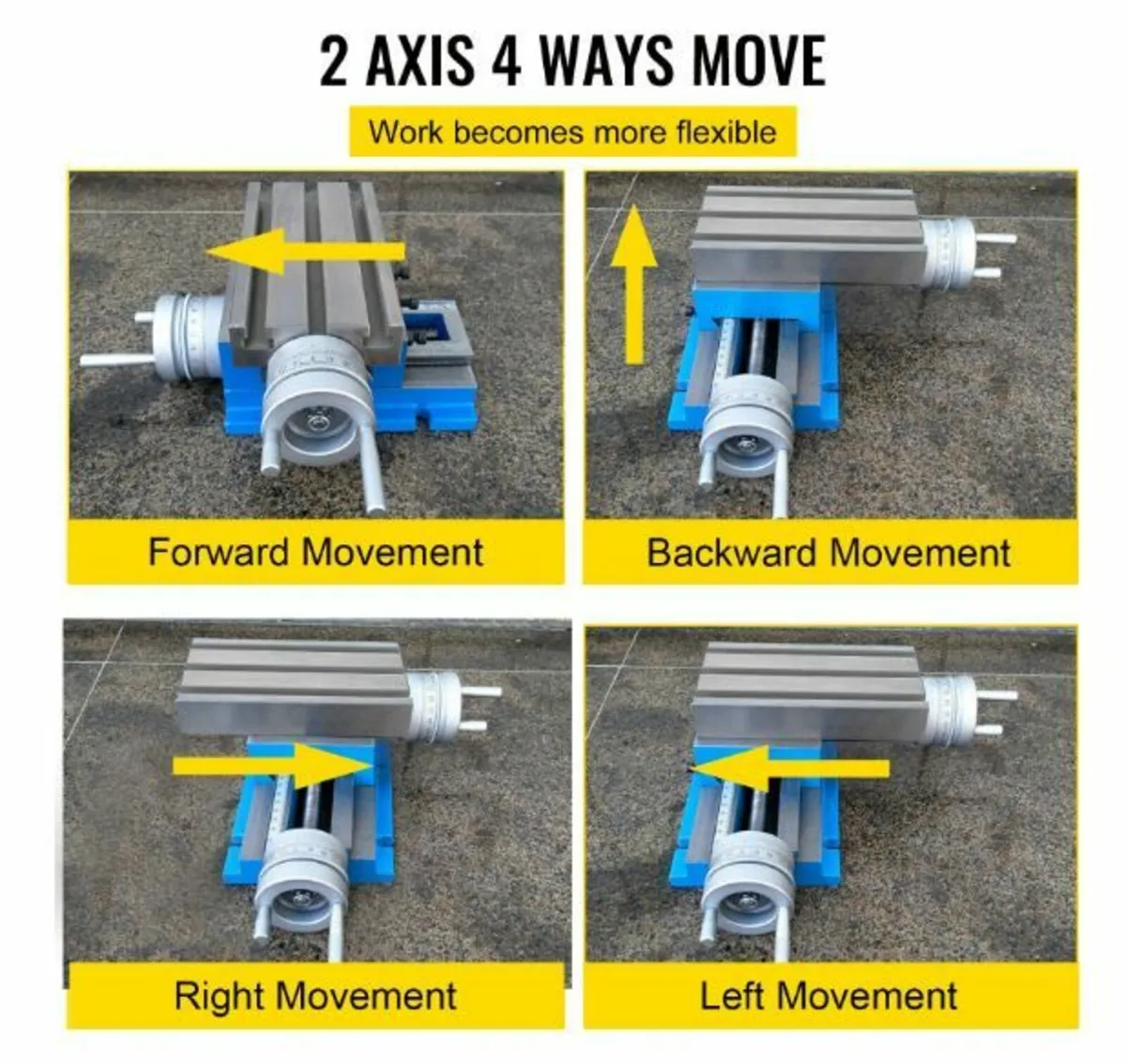 2 AXIS 4 WAYS MOVE

Work becomes more flexible

Forward Movement

Backward Movement

Right Movement

Left Movement