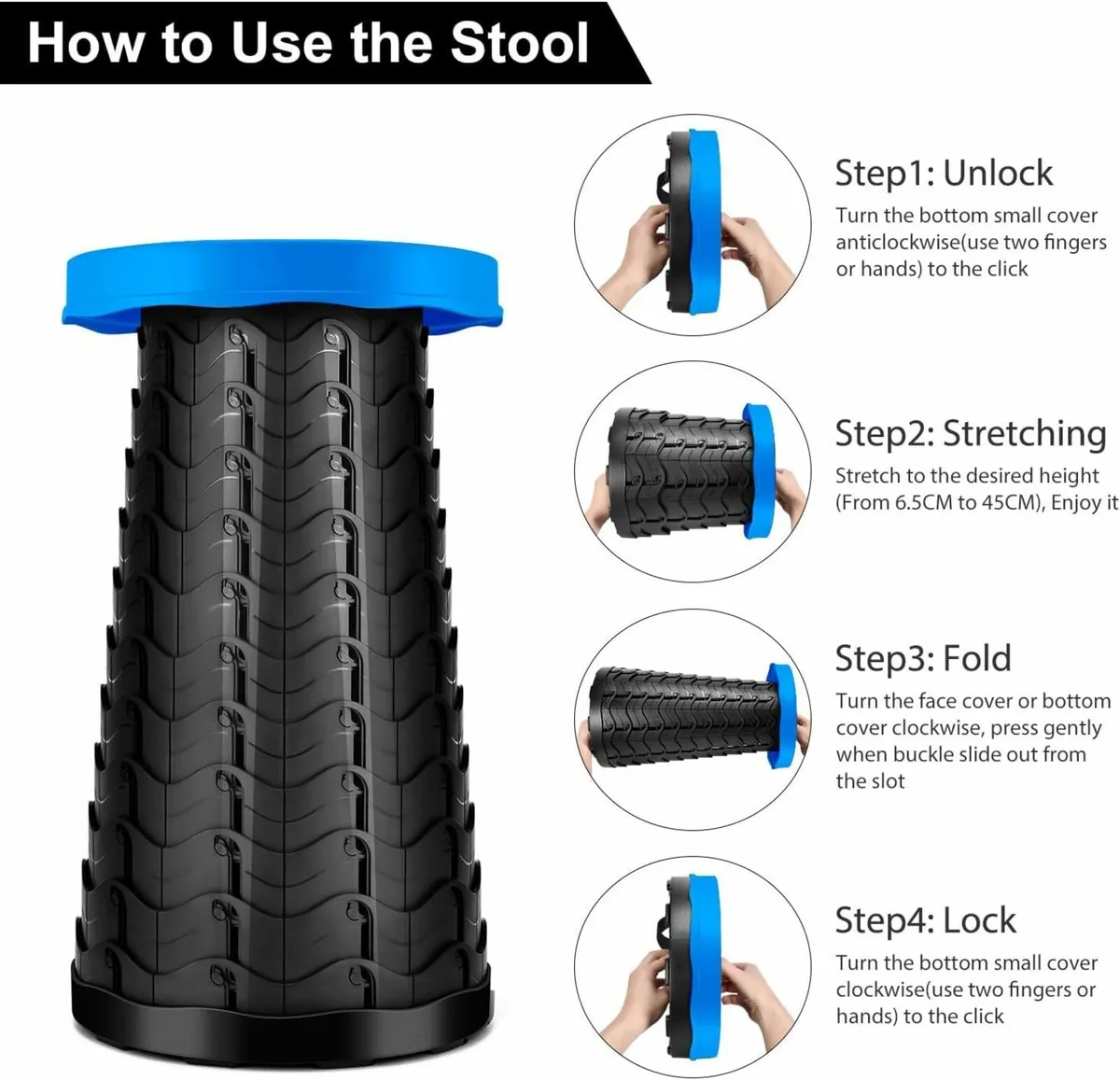 How to Use the Stool

Step1: Unlock
Turn the bottom small cover anticlockwise(use two fingers or hands) to the click

Step2: Stretching
Stretch to the desired height (From 6.5CM to 45CM), Enjoy it

Step3: Fold
Turn the face cover or bottom cover clockwise, press gently when buckle slide out from the slot

Step4: Lock
Turn the bottom small cover clockwise(use two fingers or hands) to the click