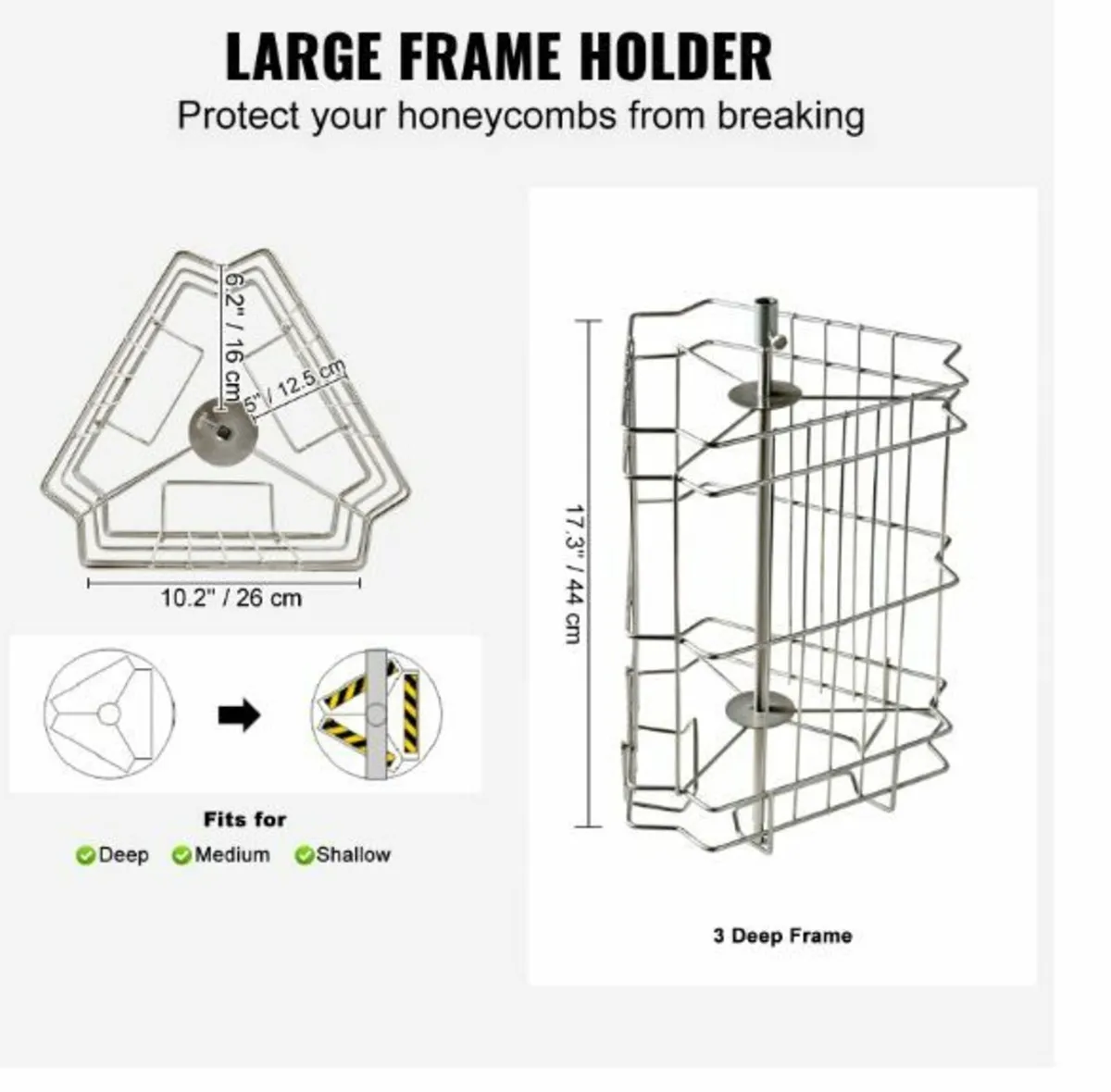 LARGE FRAME HOLDER

Protect your honeycombs from breaking

6.2" / 16 cm

5" / 12.5 cm

10.2" / 26 cm

Fits for

Deep Medium Shallow

17.3" / 44 cm

3 Deep Frame